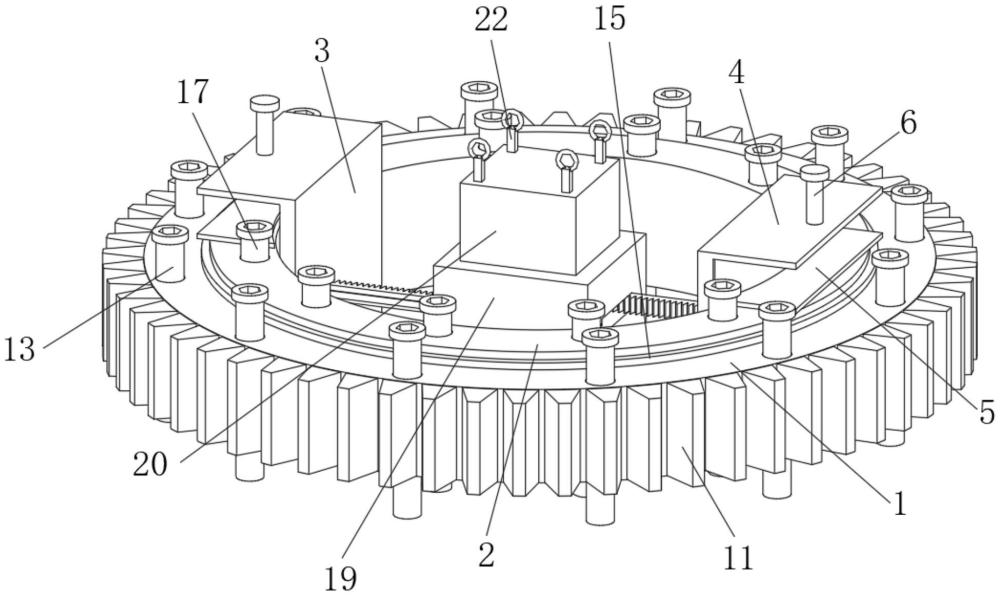 22
15
3
4
17
6
13
5
20
1
19
2
11