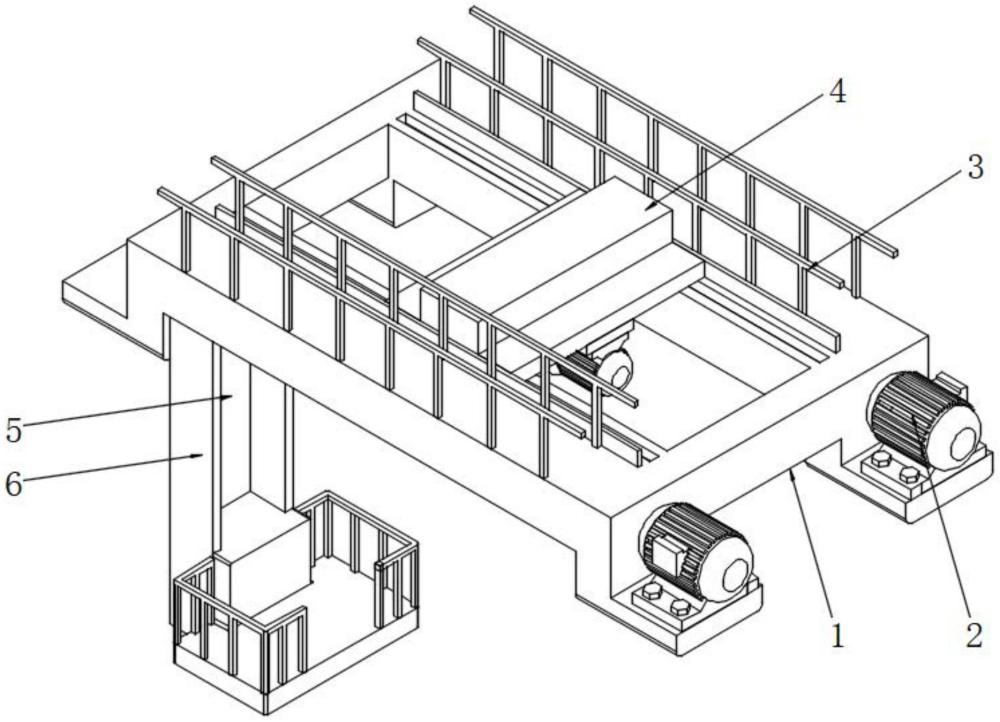 4
3
5
6
1
2