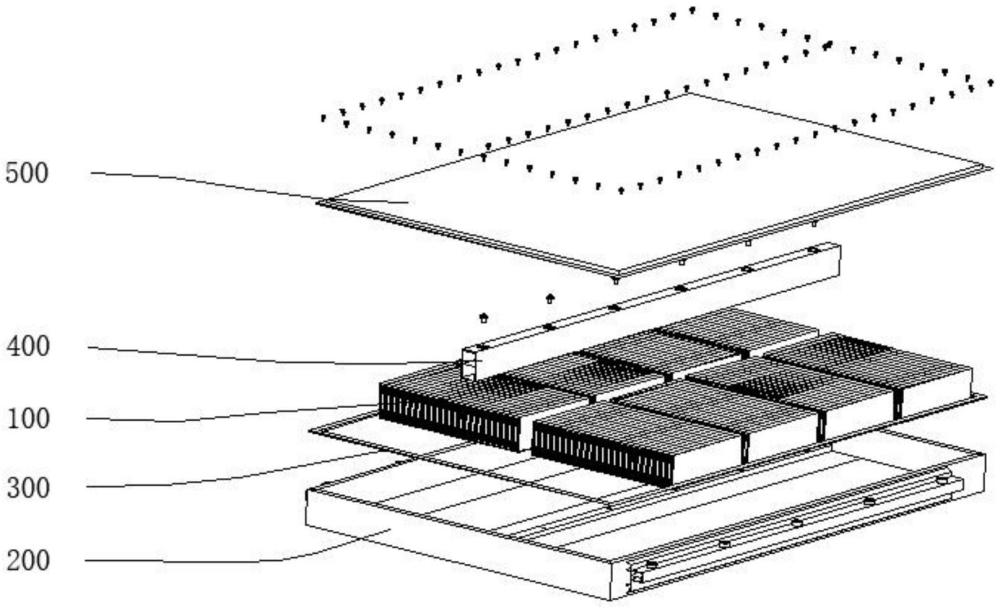 500

400

100

300

200