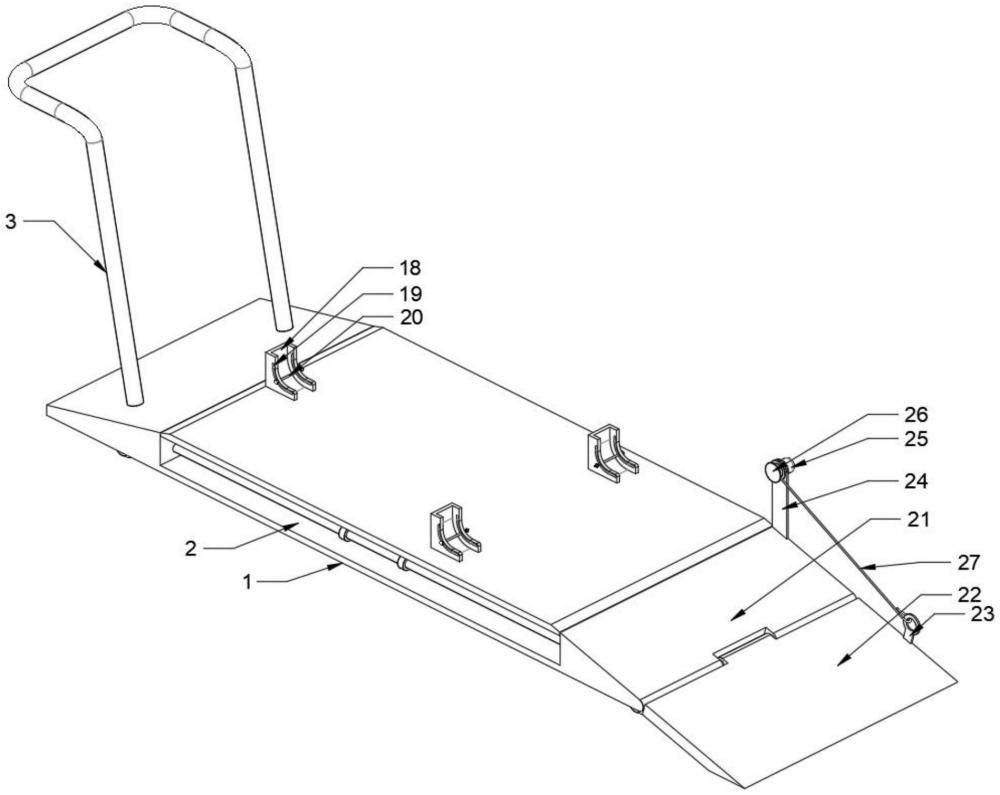 3
18
19
20
26
25
24
21
27
22
23
2
1