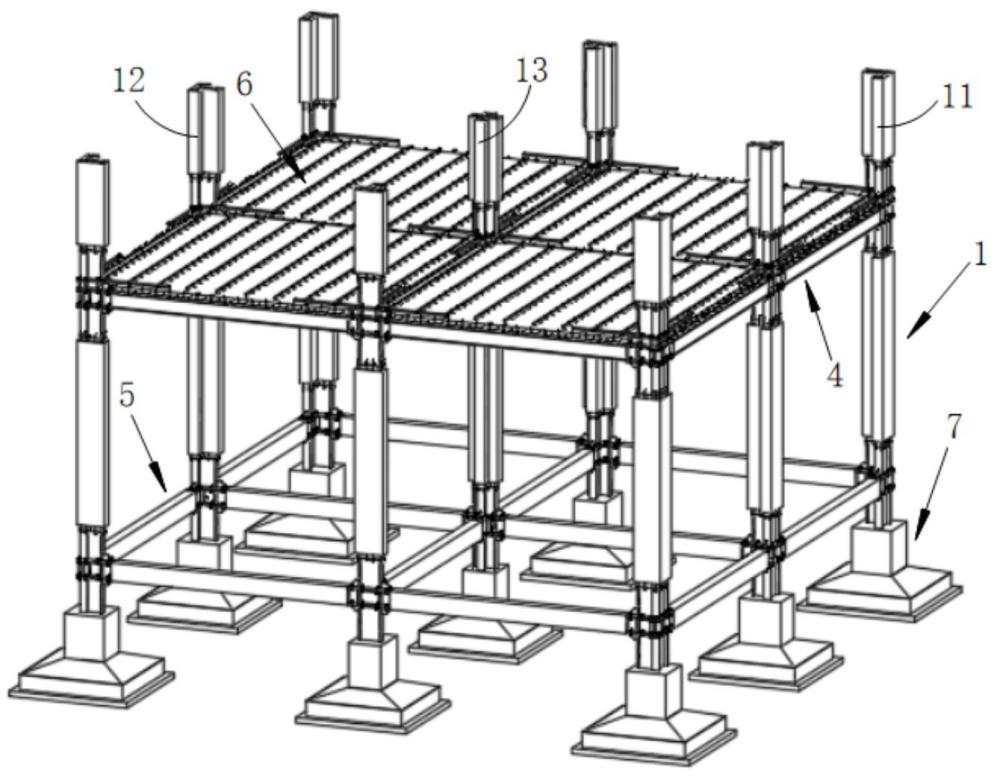 12
6
13
11
1
4
5
7