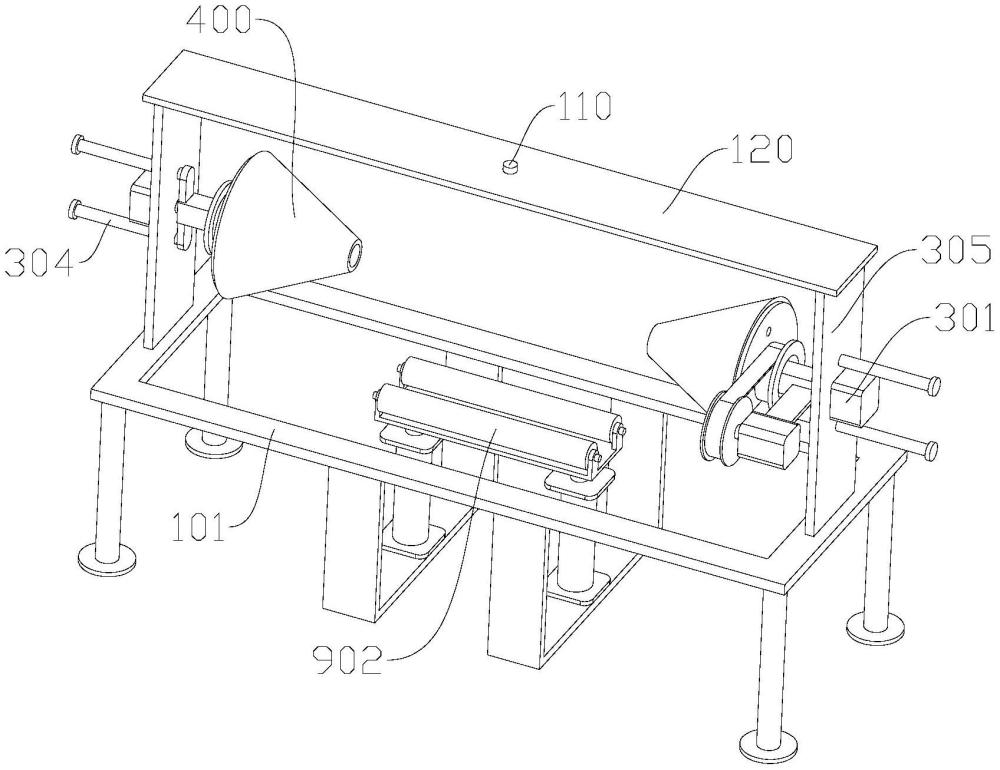 400
110
120
304
305
301
101
902