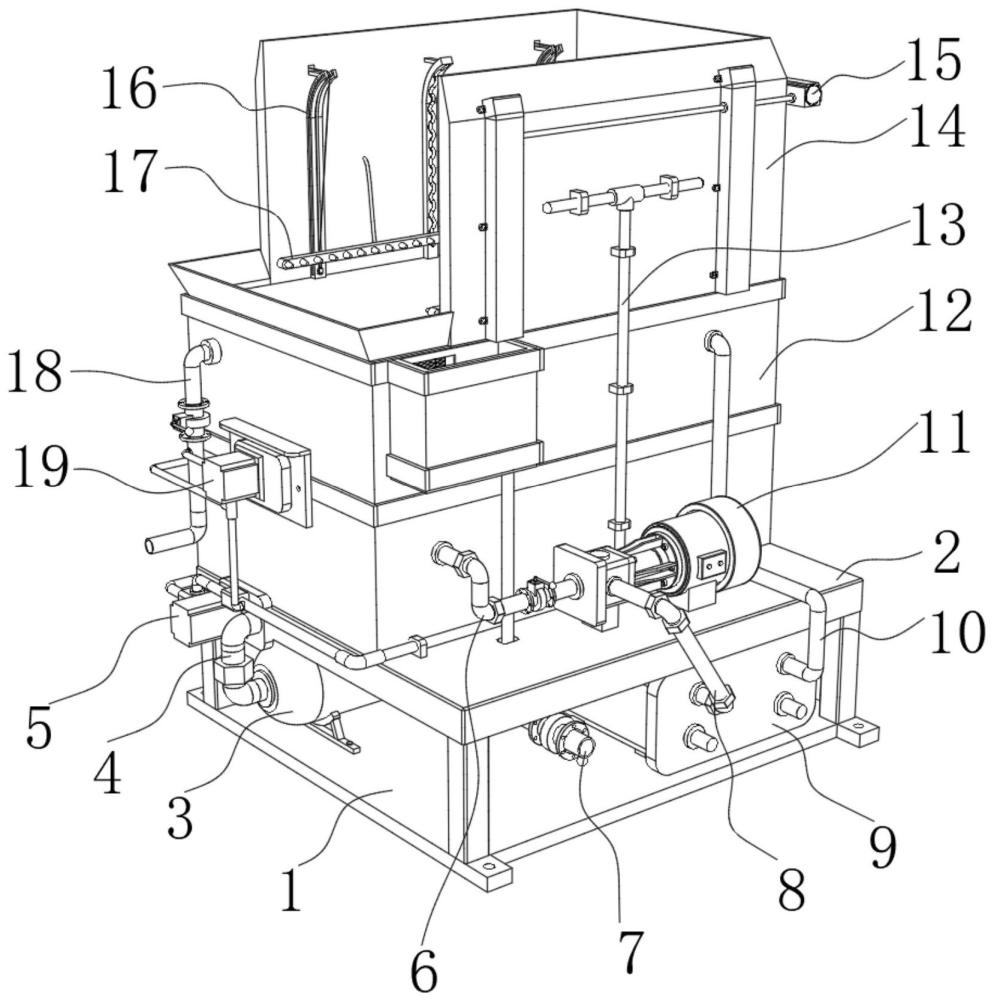 16
17
18
19
5
4
3
1
6
7
8
9
10
2
11
12
13
14
15