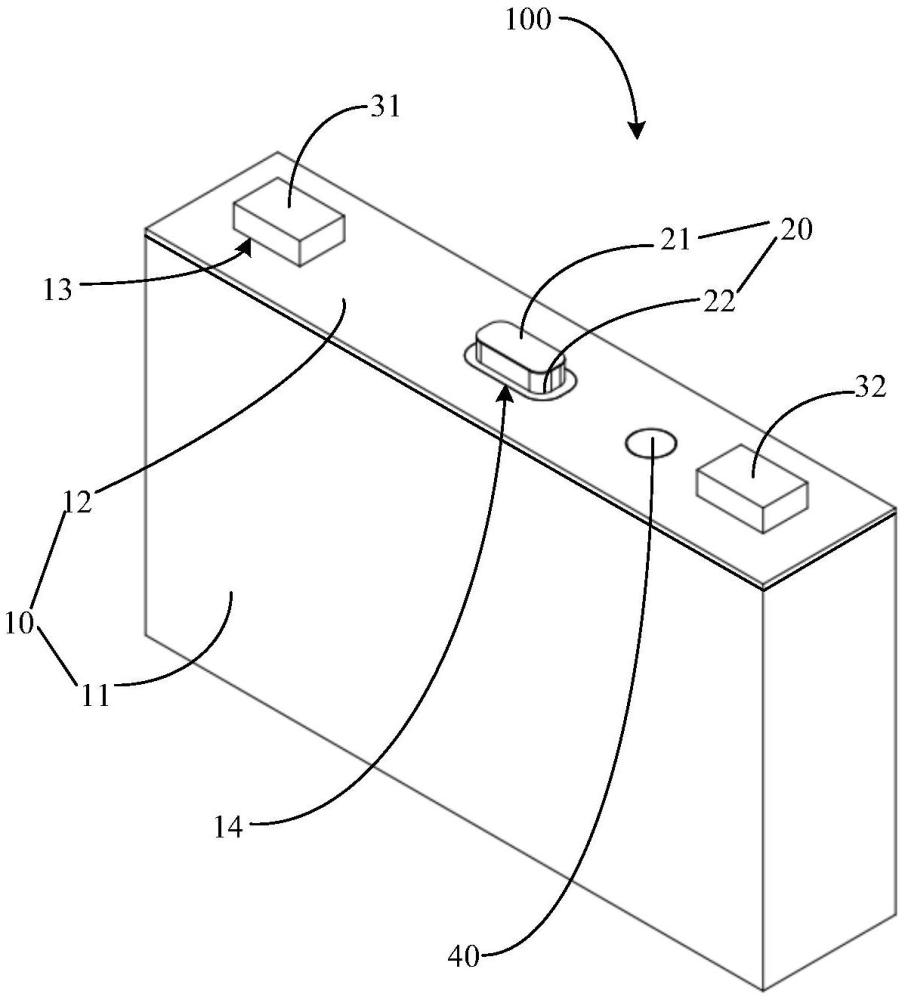 100
31
21
20
22
13
32
12
10
11
14
40