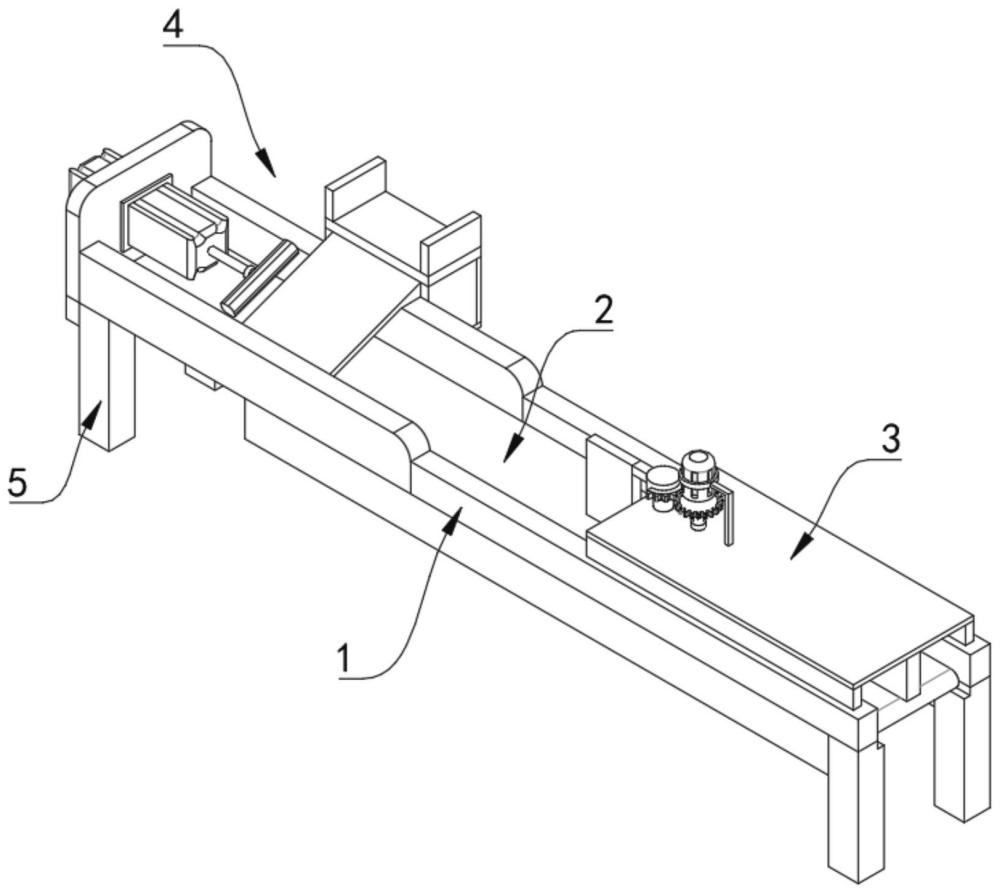 4
2
3
5
1