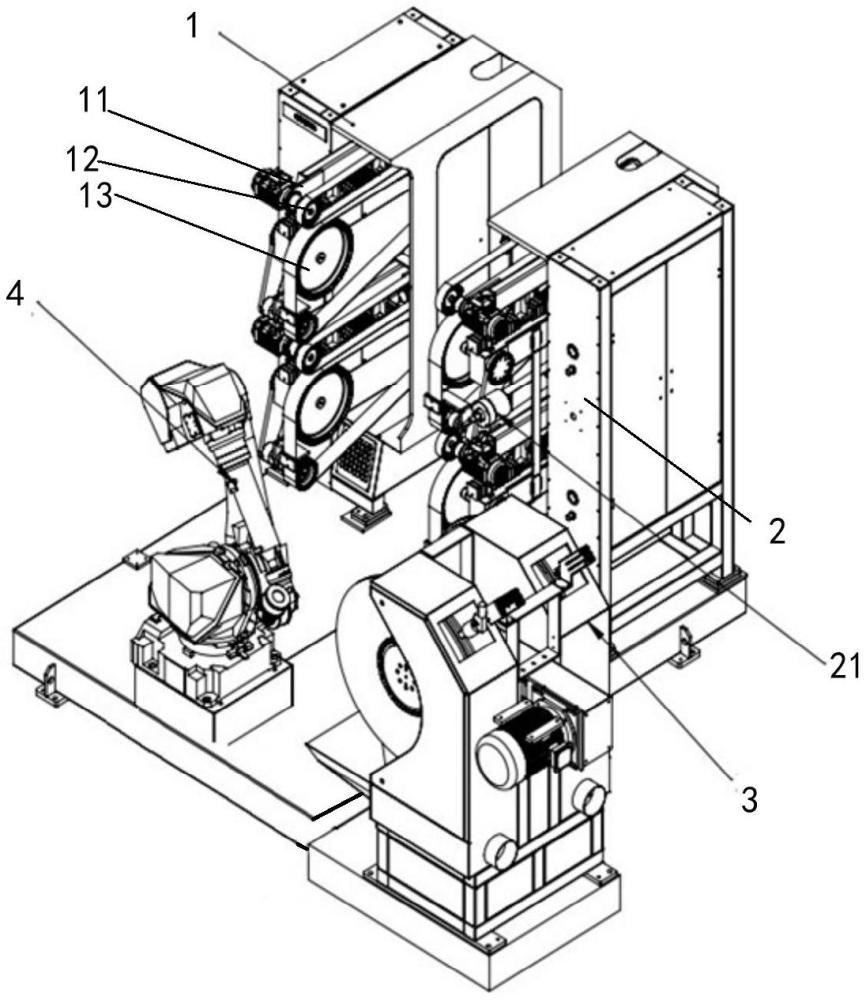 1
11
12
13
4
2
21
3