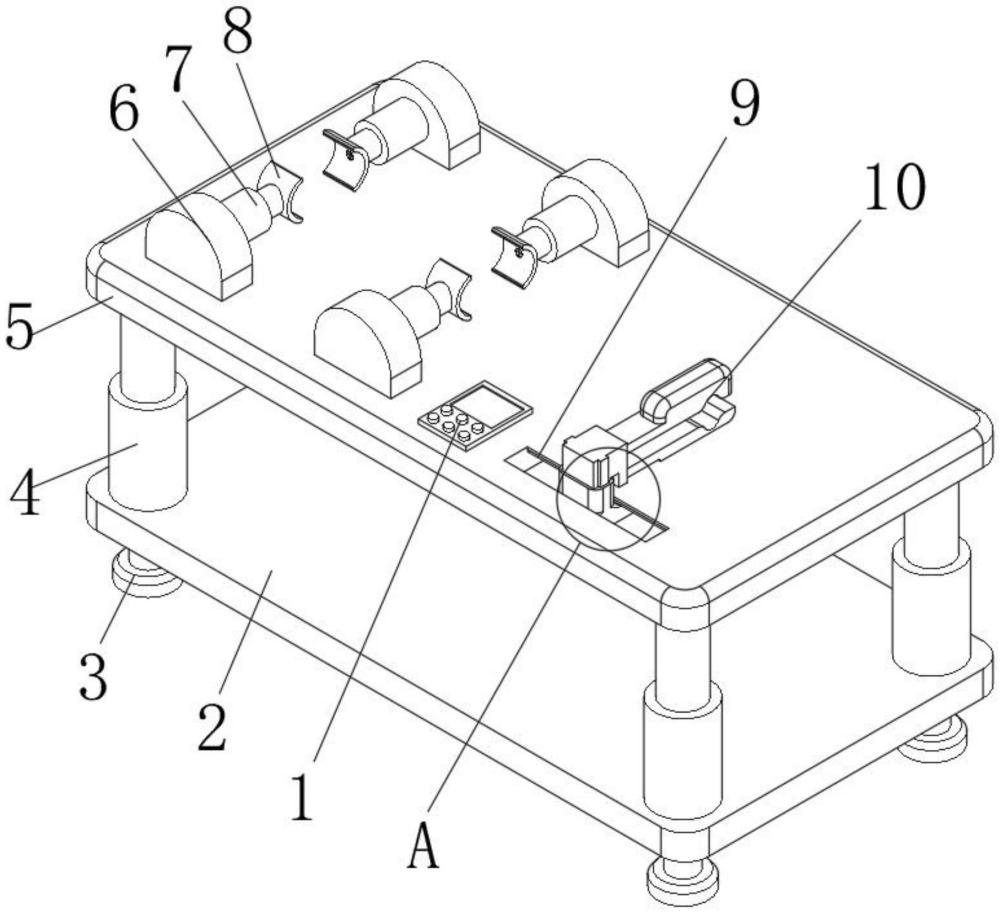 8
7
6
9
10
5
4
3
2
1
A