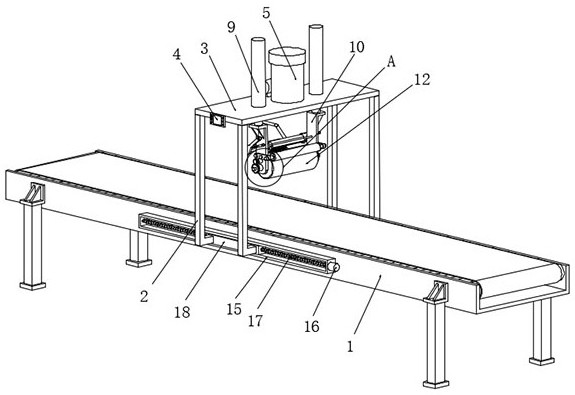 5
9
10
4
3
A
12
2
18
15
17
16
1