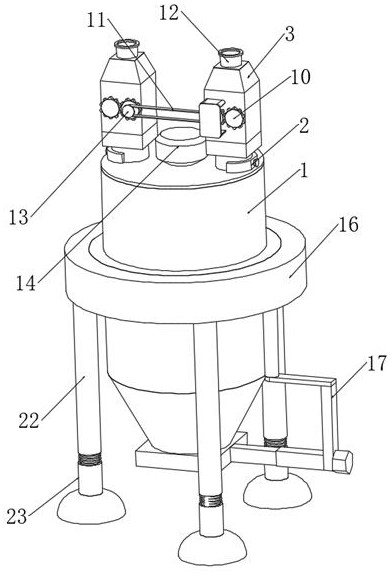 11
12
3
10
2
1
16
13
14
17
22
23