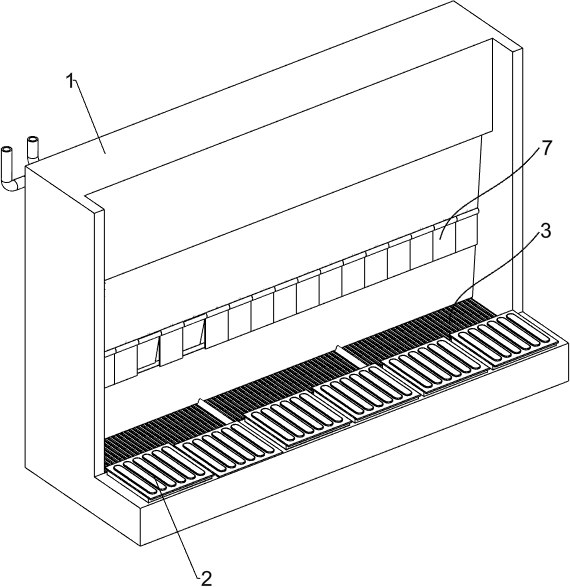 1
7
3
2