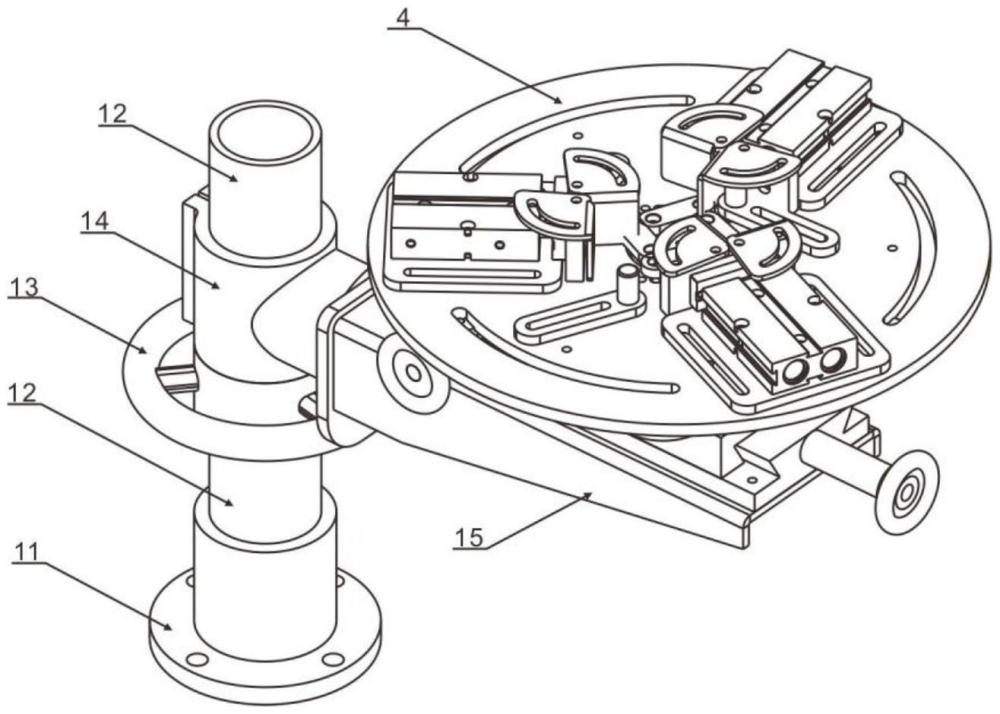 4
12
14
13
12
15
11