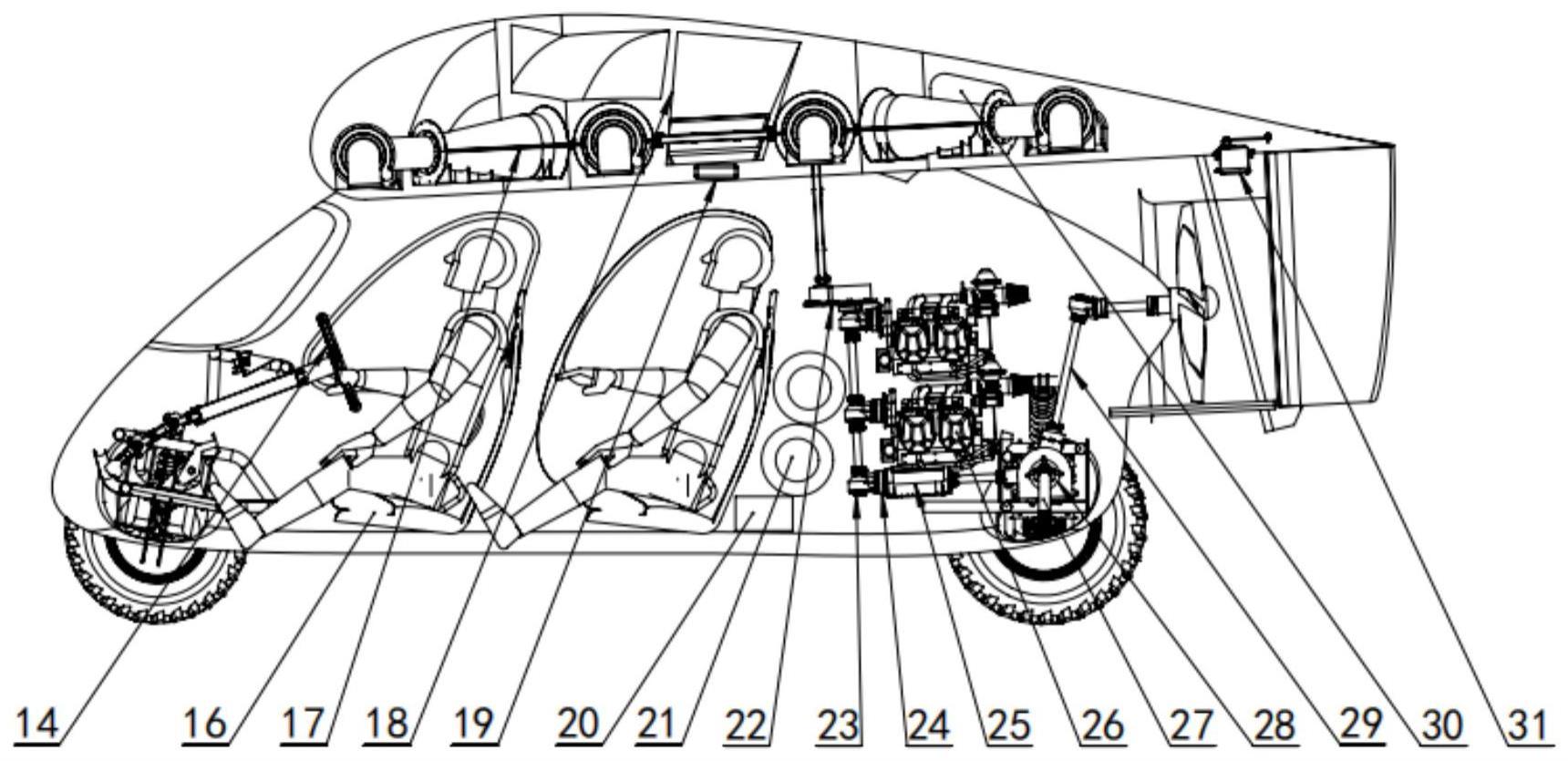 14 16 17 18 19 20 21 22 23 24 25 26 27 28 29 30 31