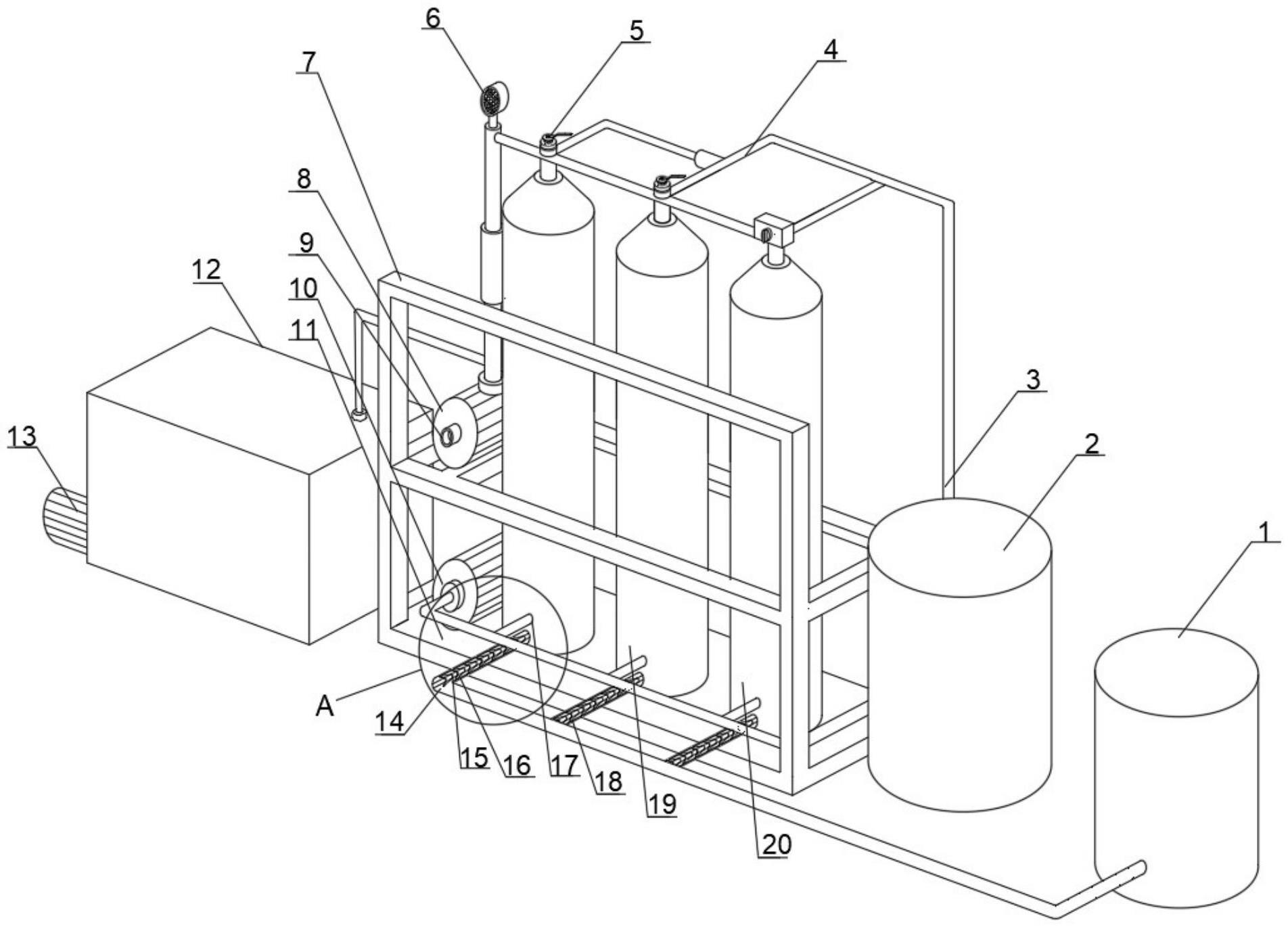 6
5
4
7
8
9
12
10
11
13
3
2
1
A
14
15
16
17
18
19
20