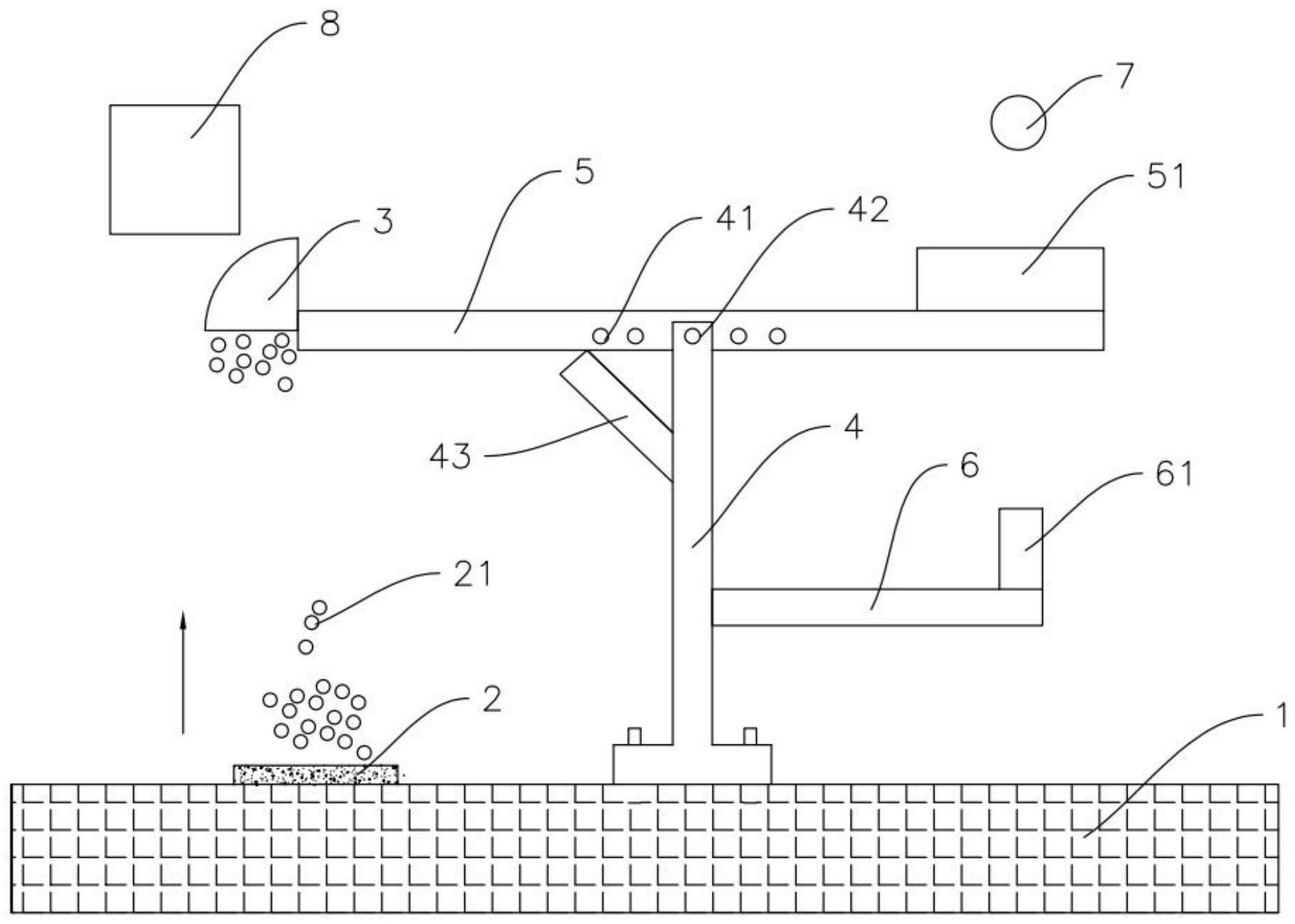 8
7
5
51
3
41
42
43
4
6
61
21
2
1