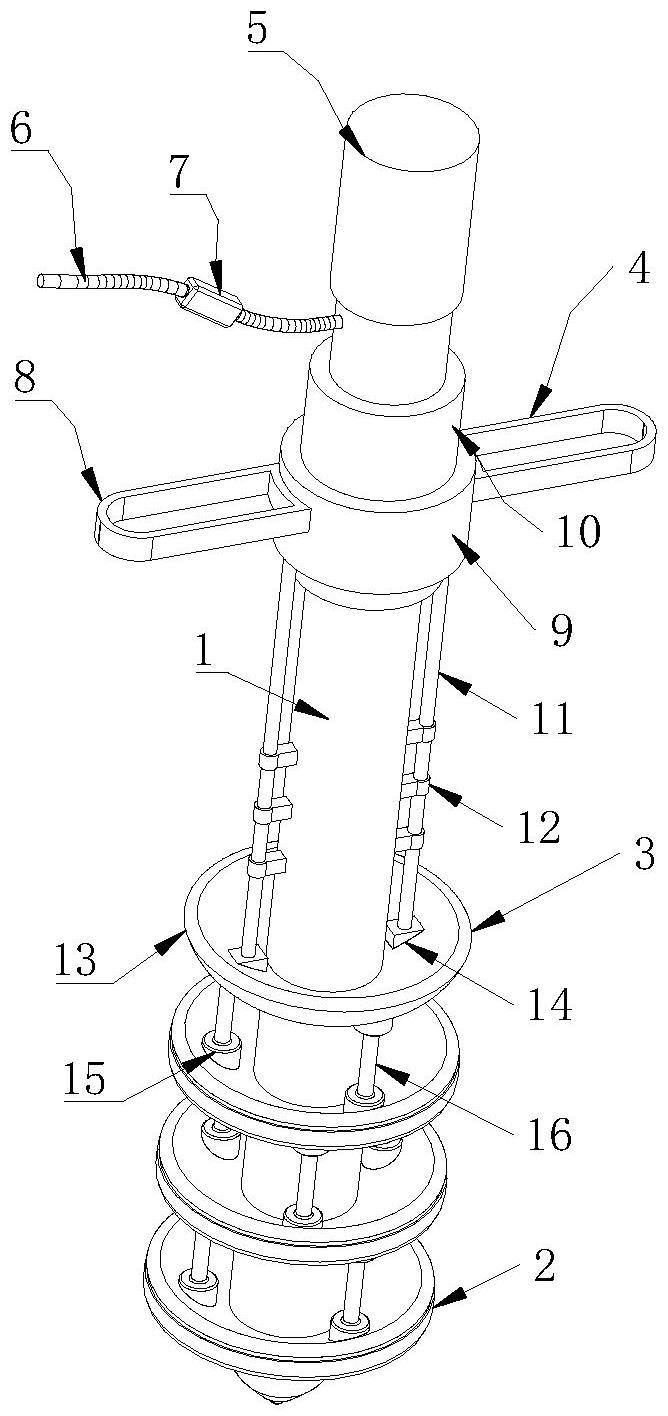 5
6
7
4
8
10
9
1
11
12
3
13
14
15
16
2