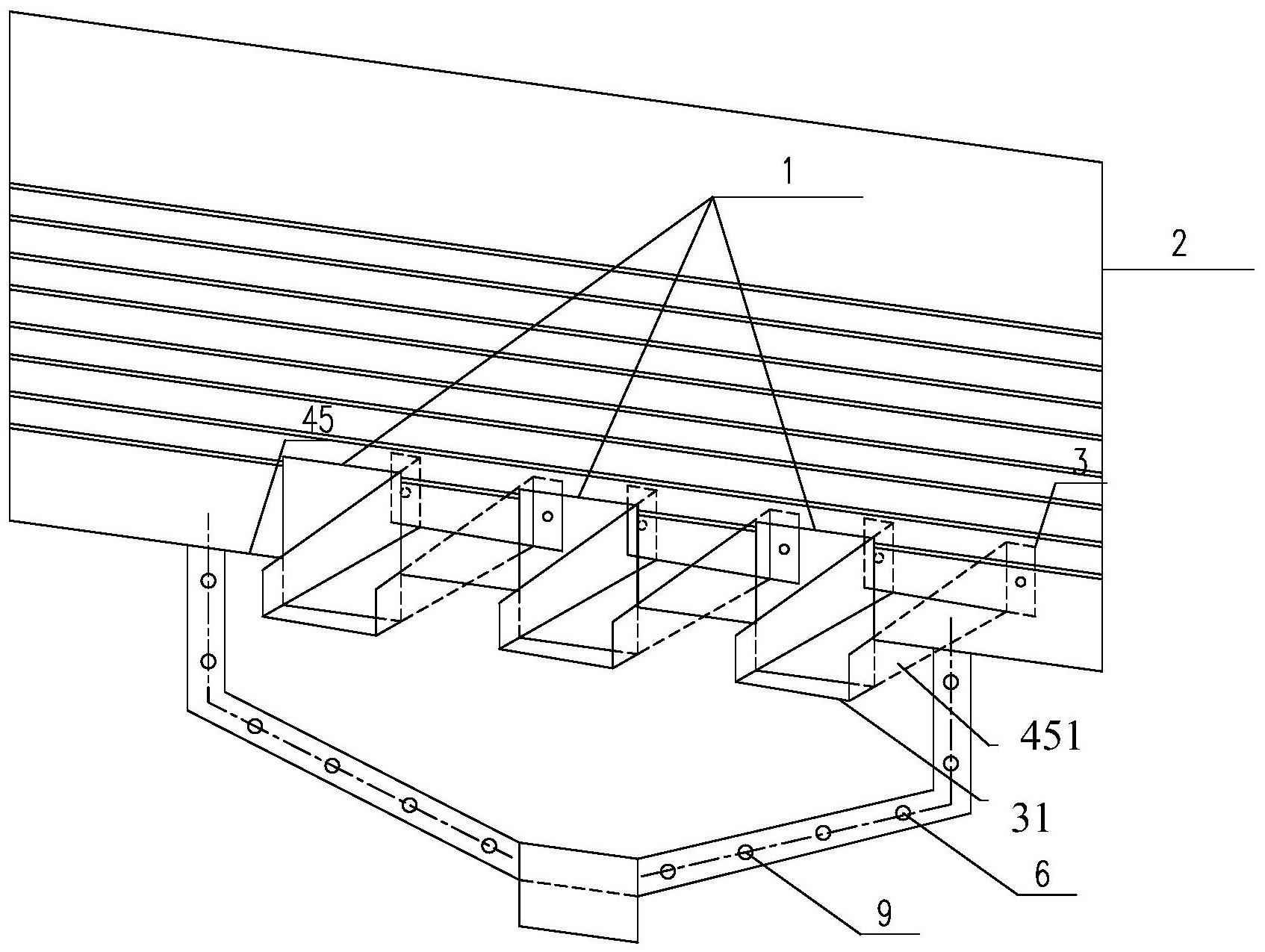 1
2
45
3
451
31
6
9