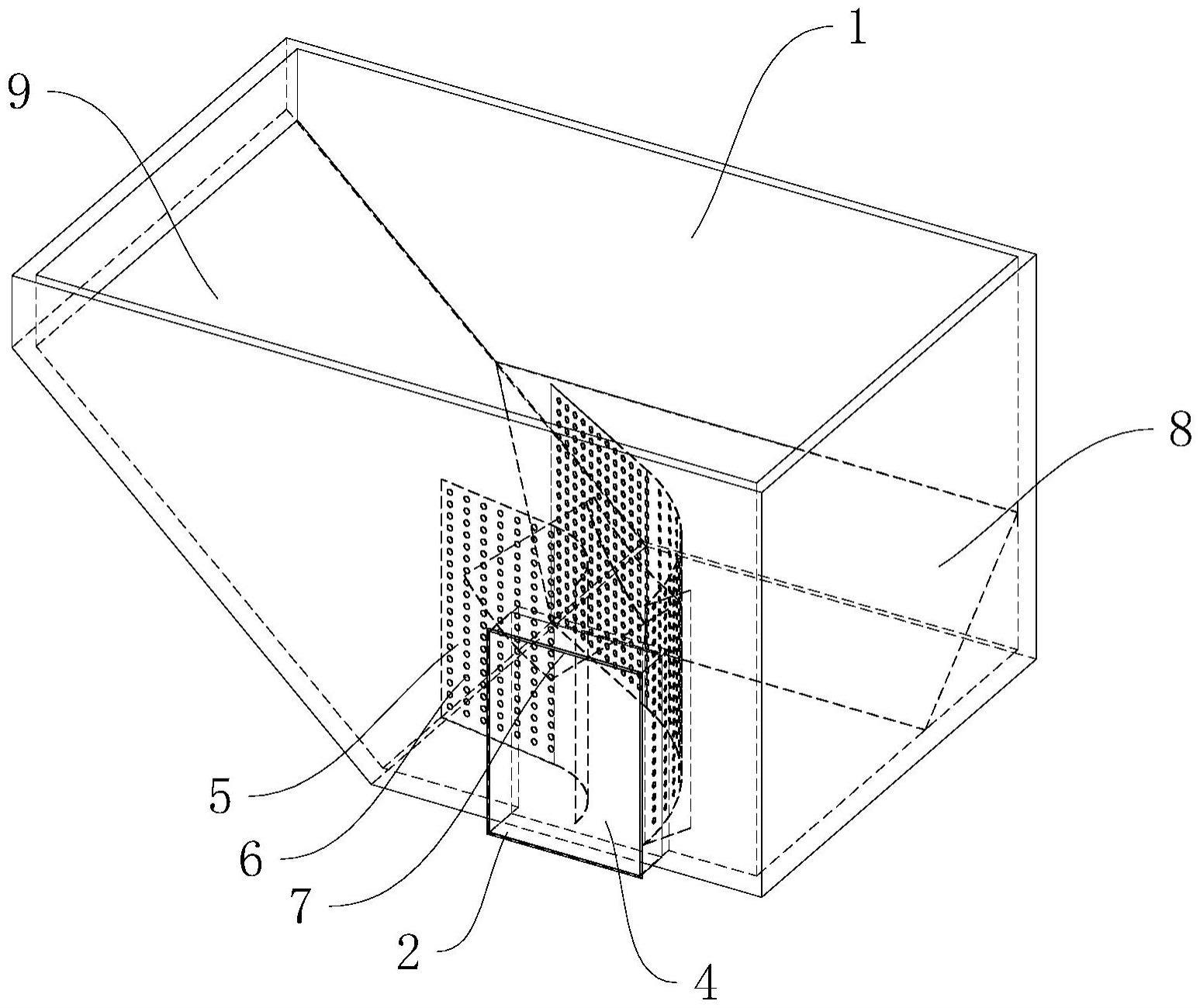 1
9
8
5
6
7
2
4