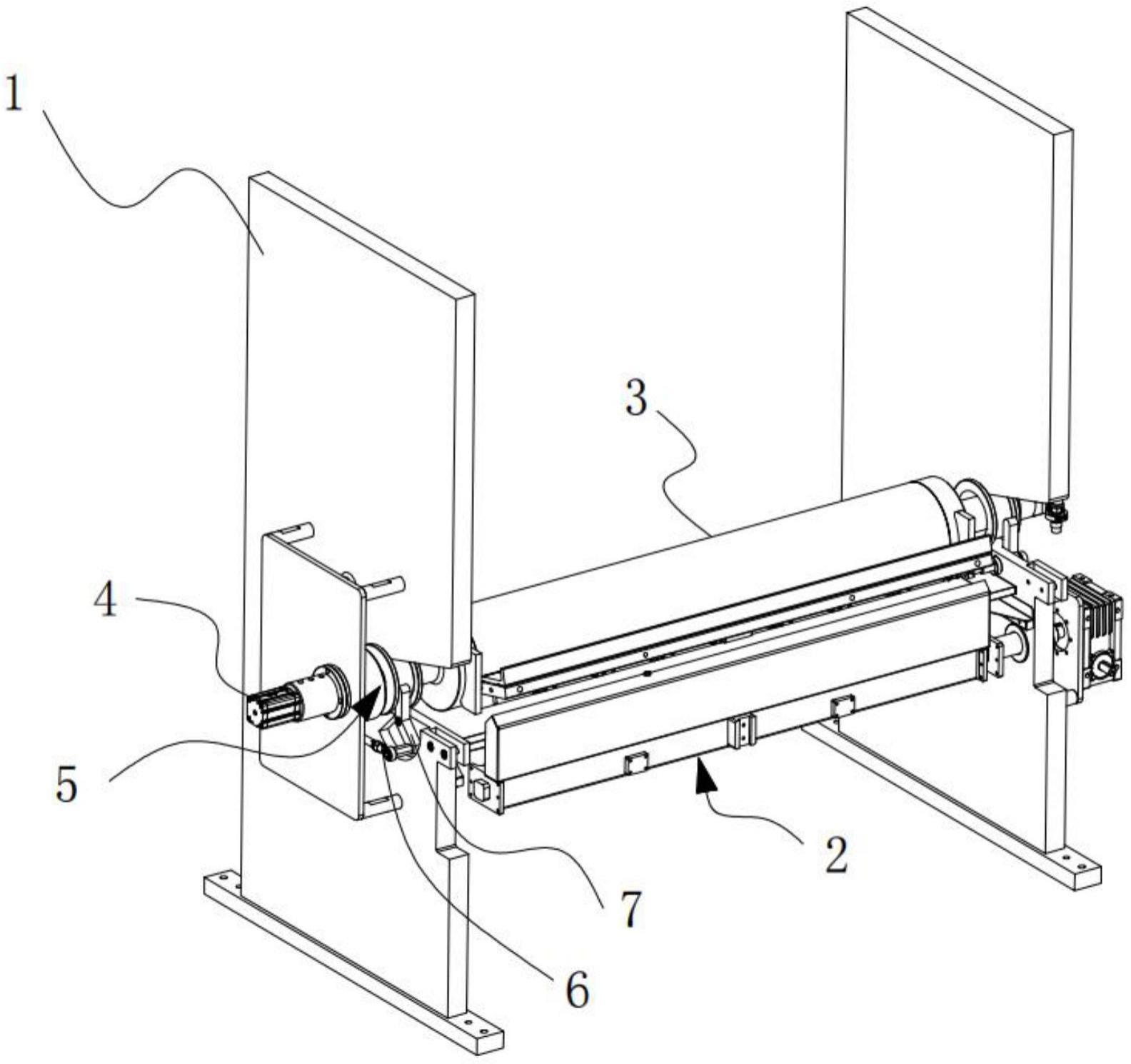 1
3
4
5
2
7
6