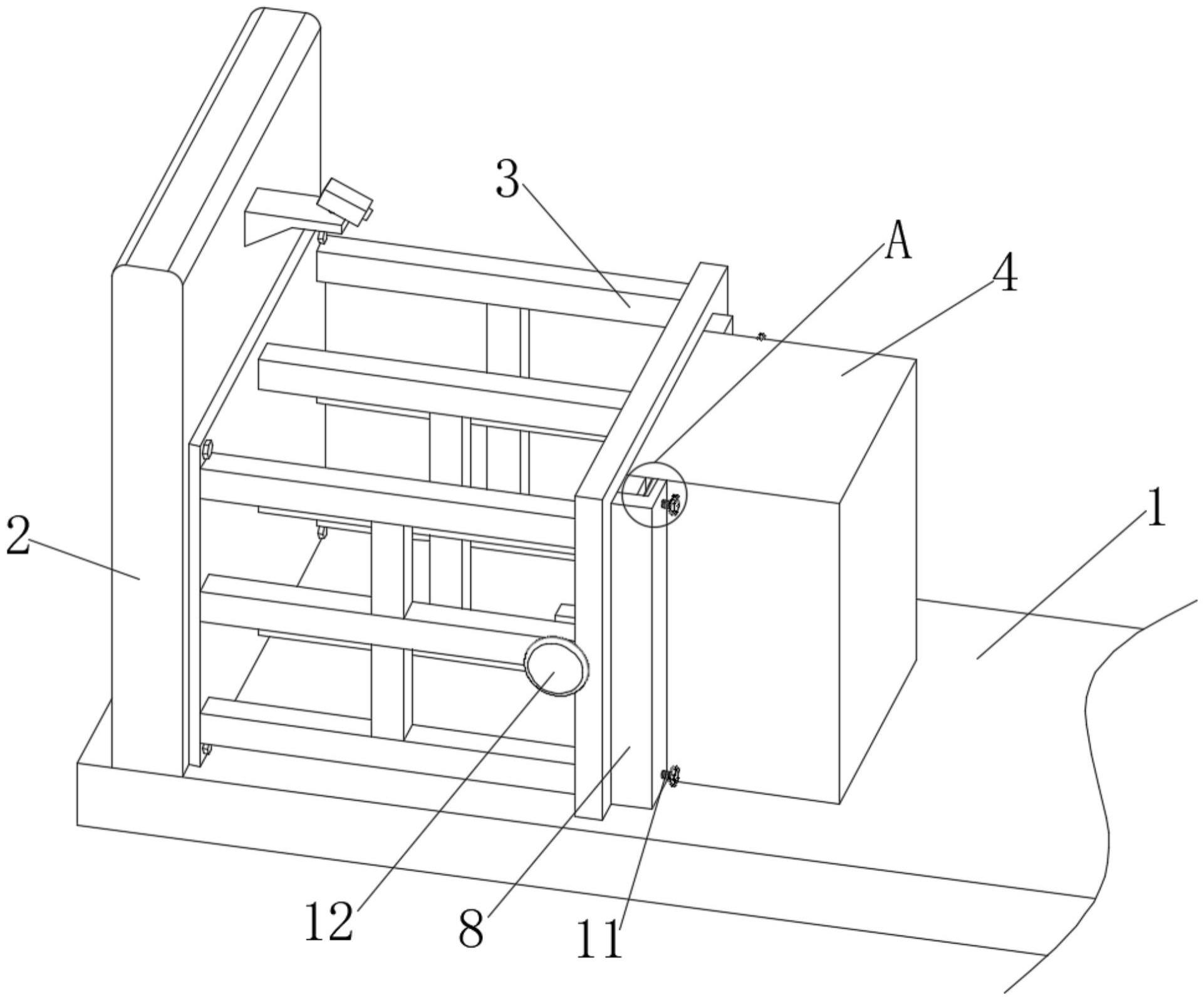 3
A
4
2
1
12
8
11