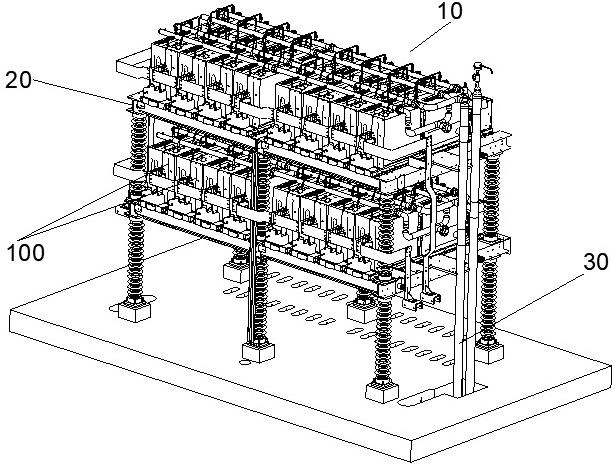 10
20
100
30