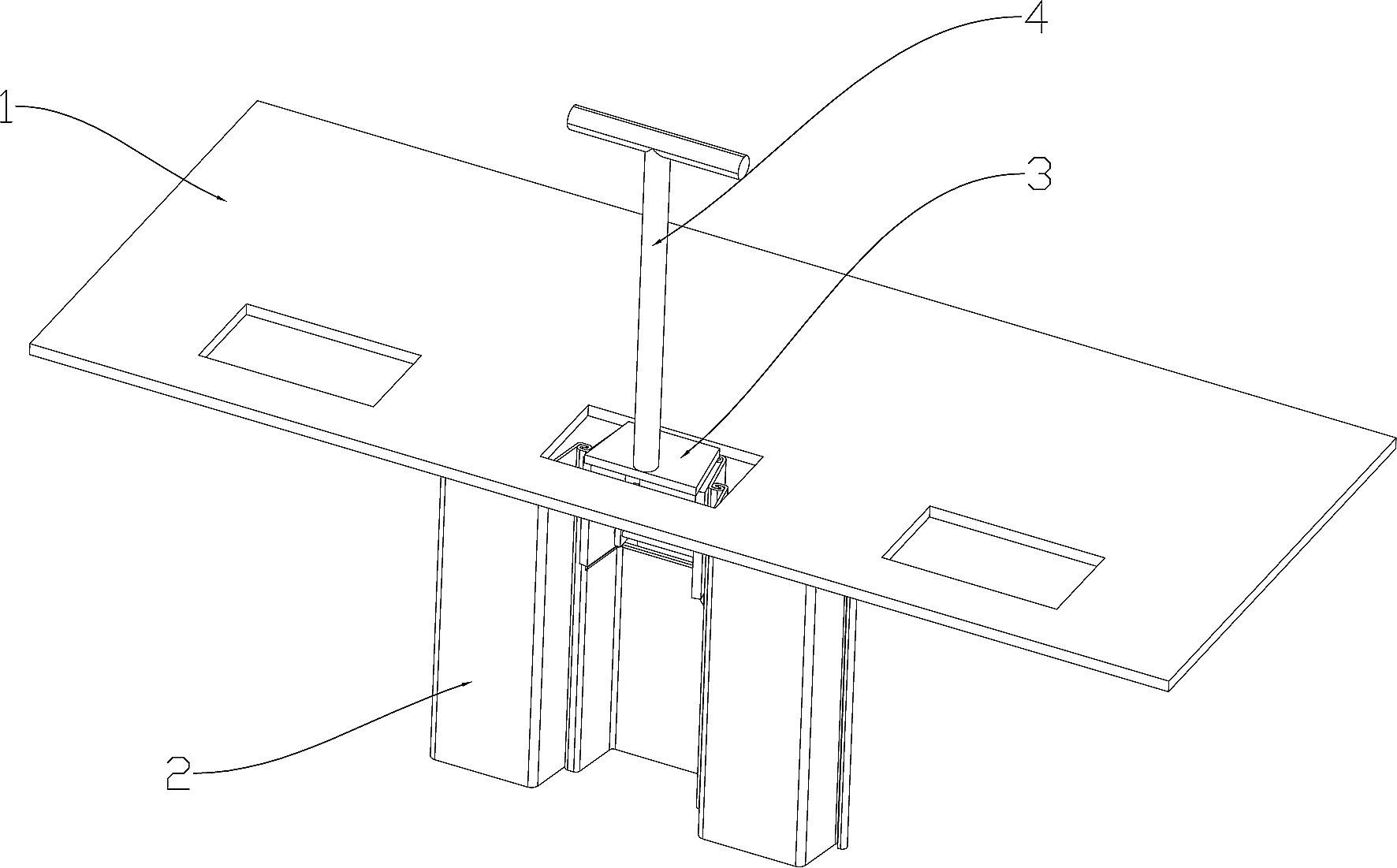 4
1
3
2