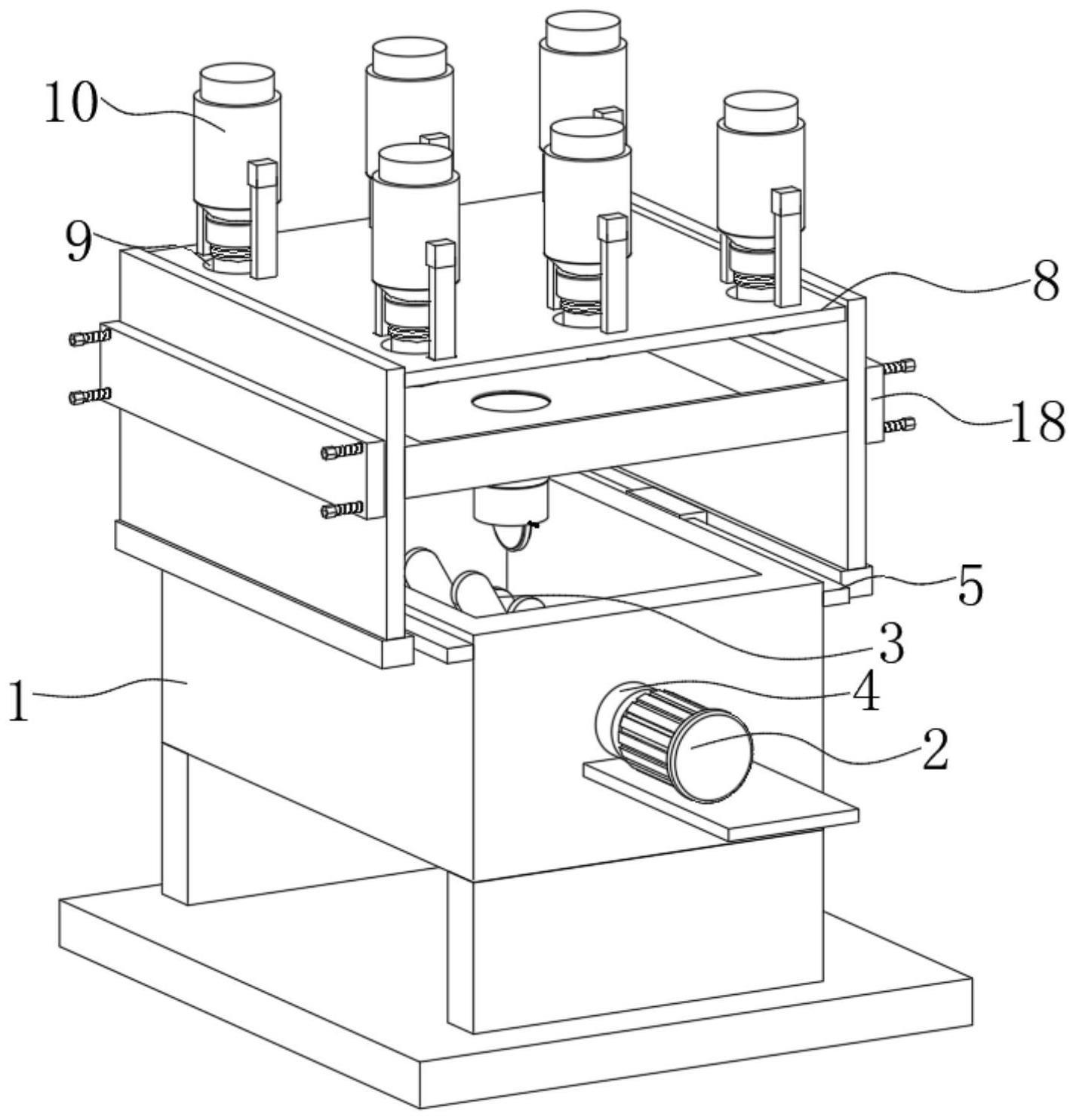 10
9
8
18
5
3
4
1
2