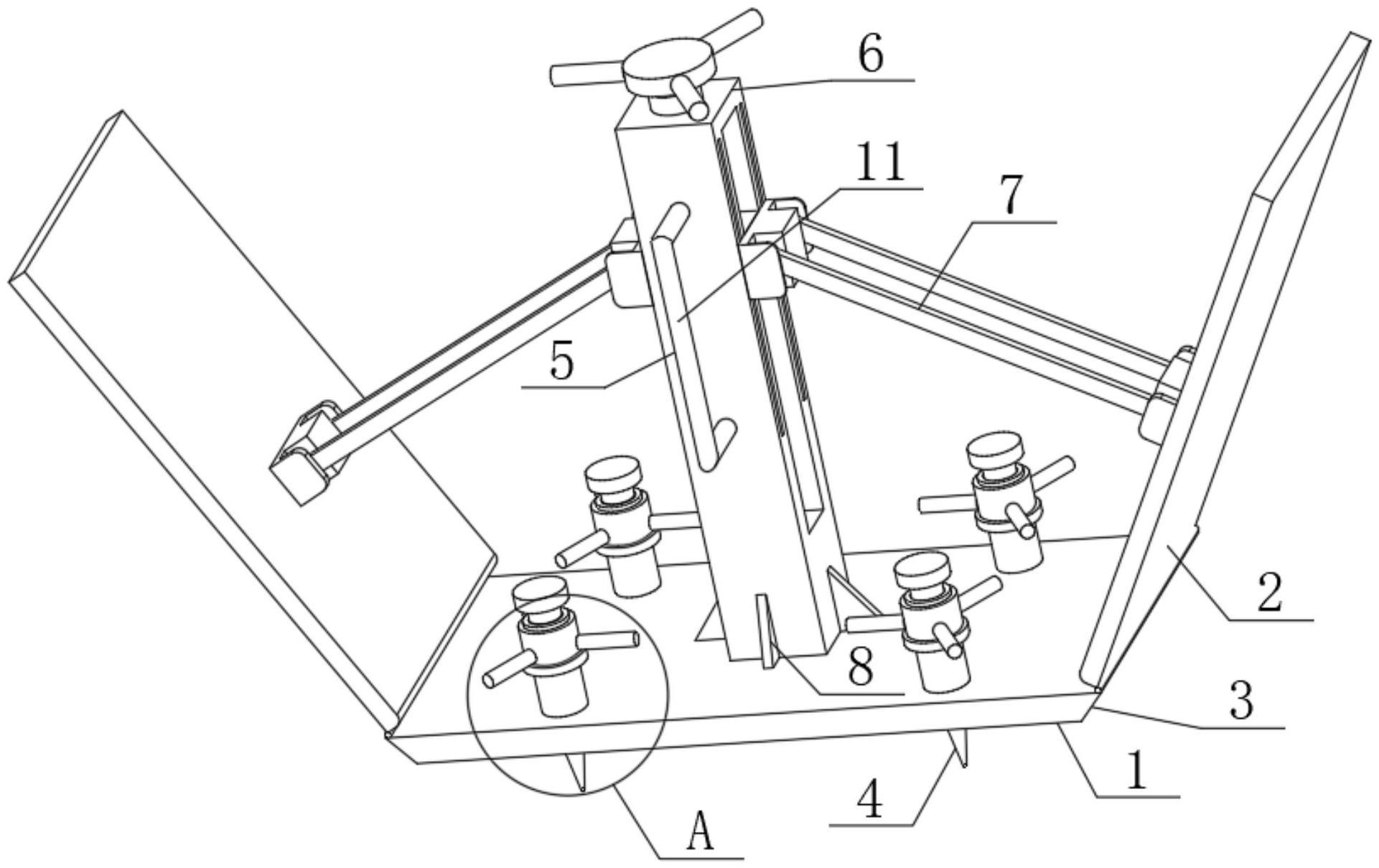 6
11
7
5
2
8
3
1
4
A