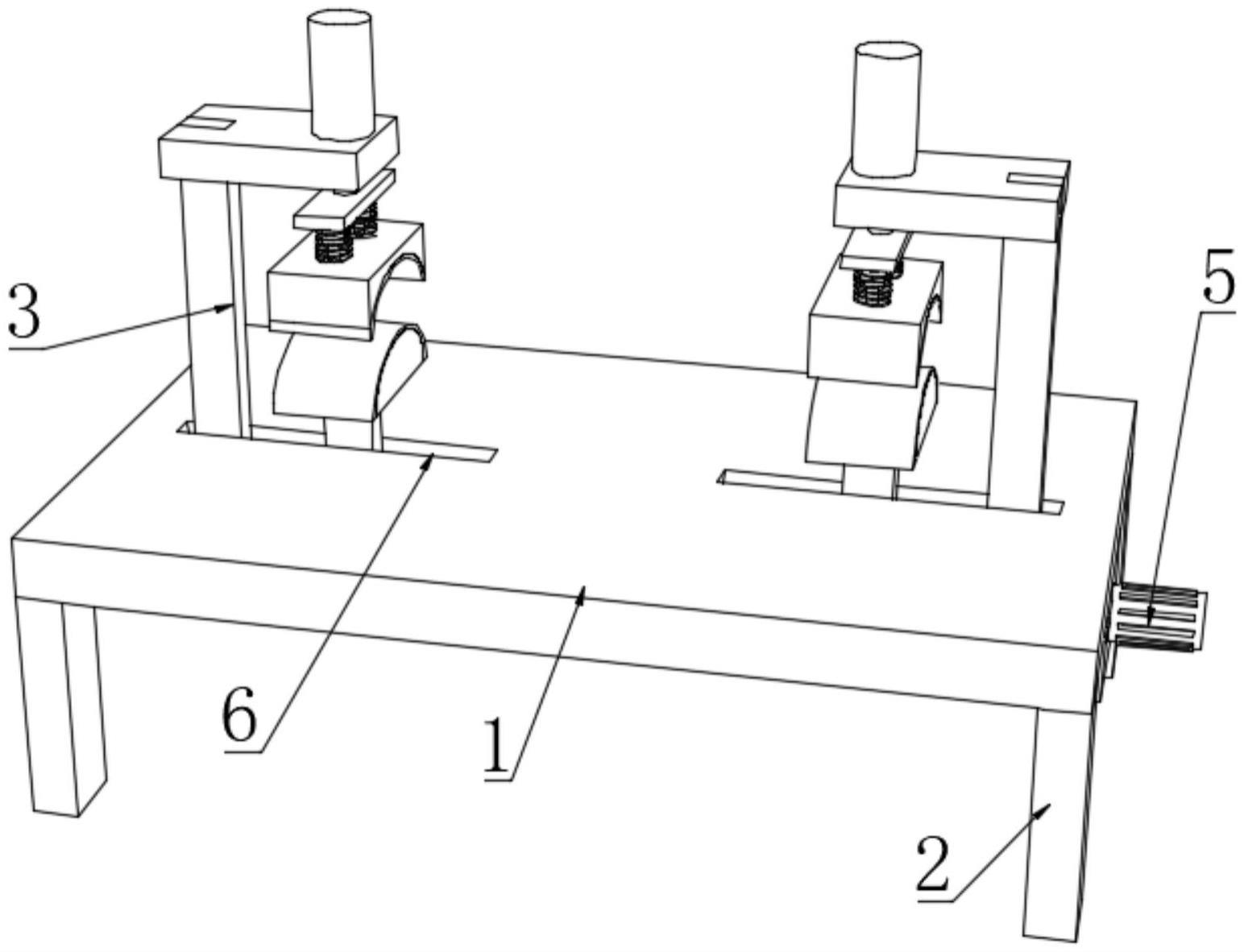 3
5
6
1
2