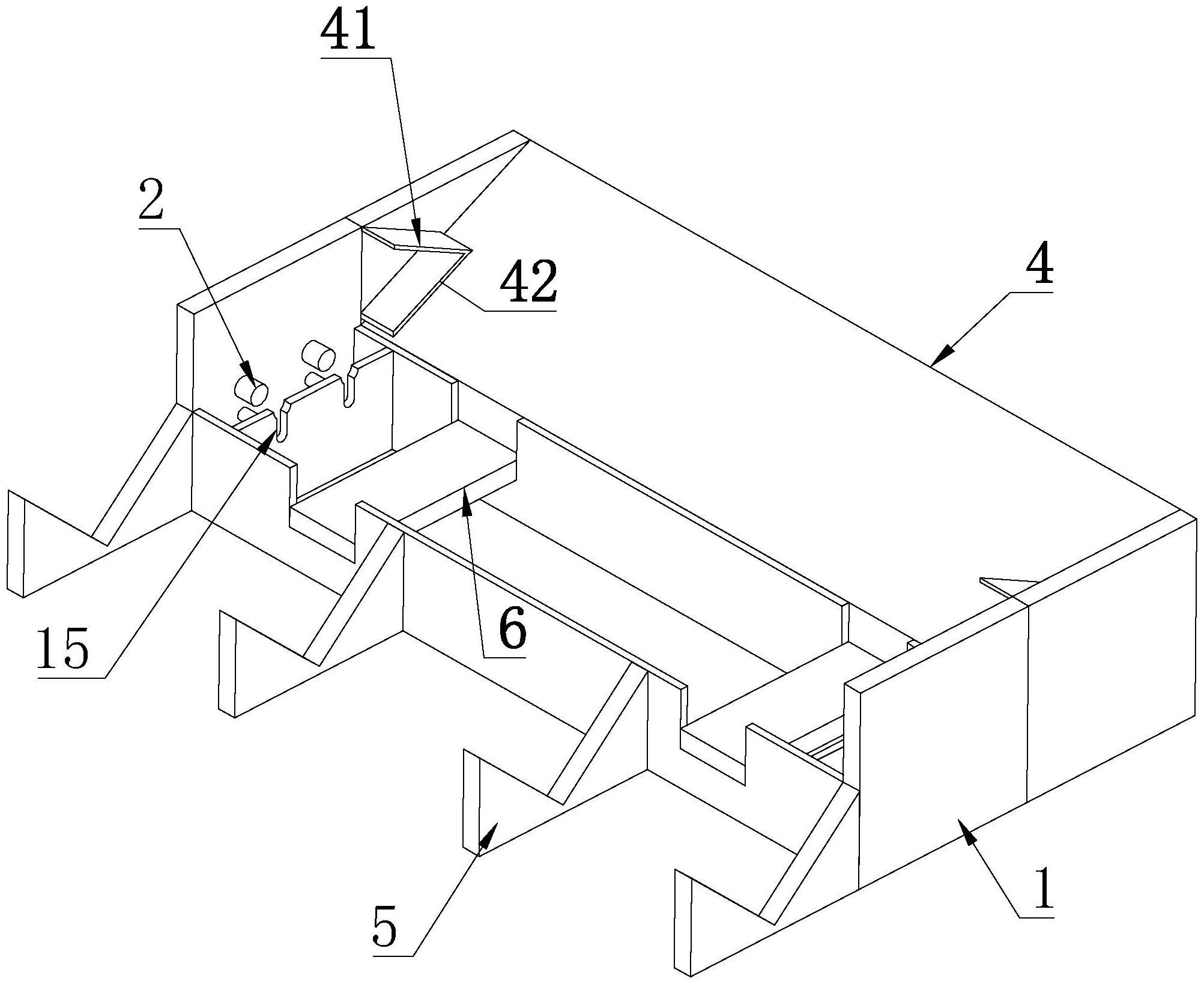 41
2
42
4
15
6
5
1