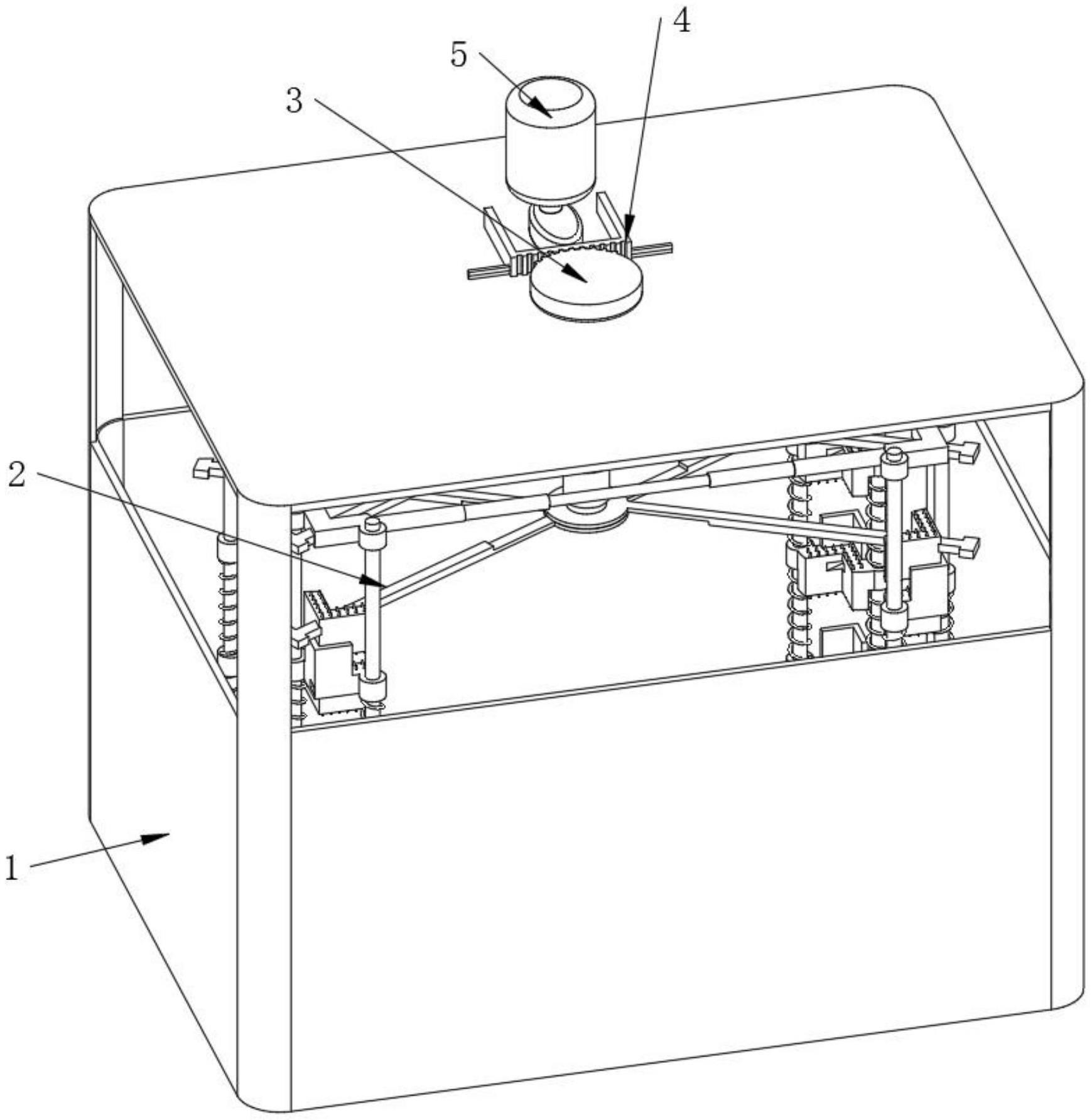 4
5
3
2
1