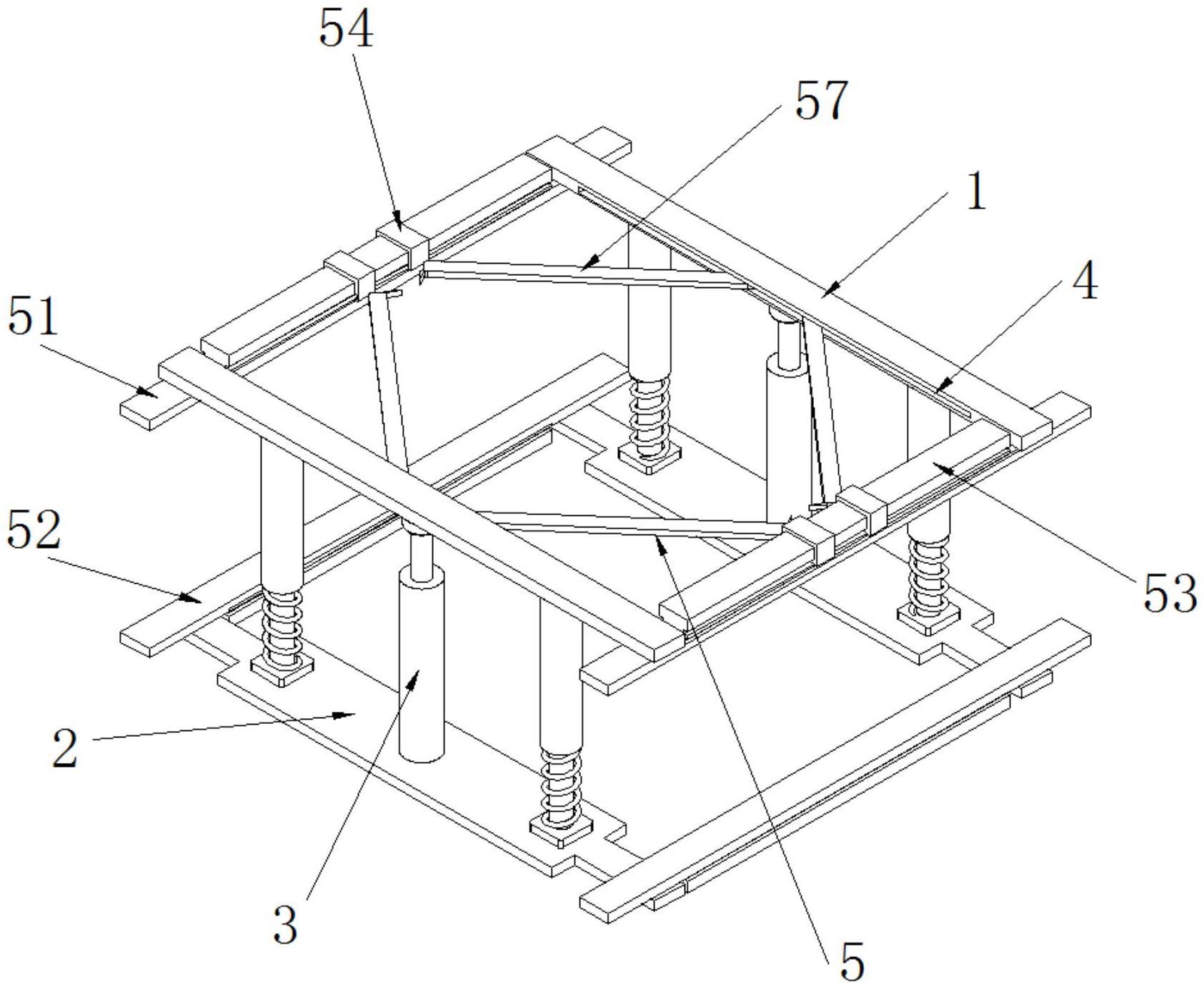 54
57
1
4
51
52
53
2
3
5