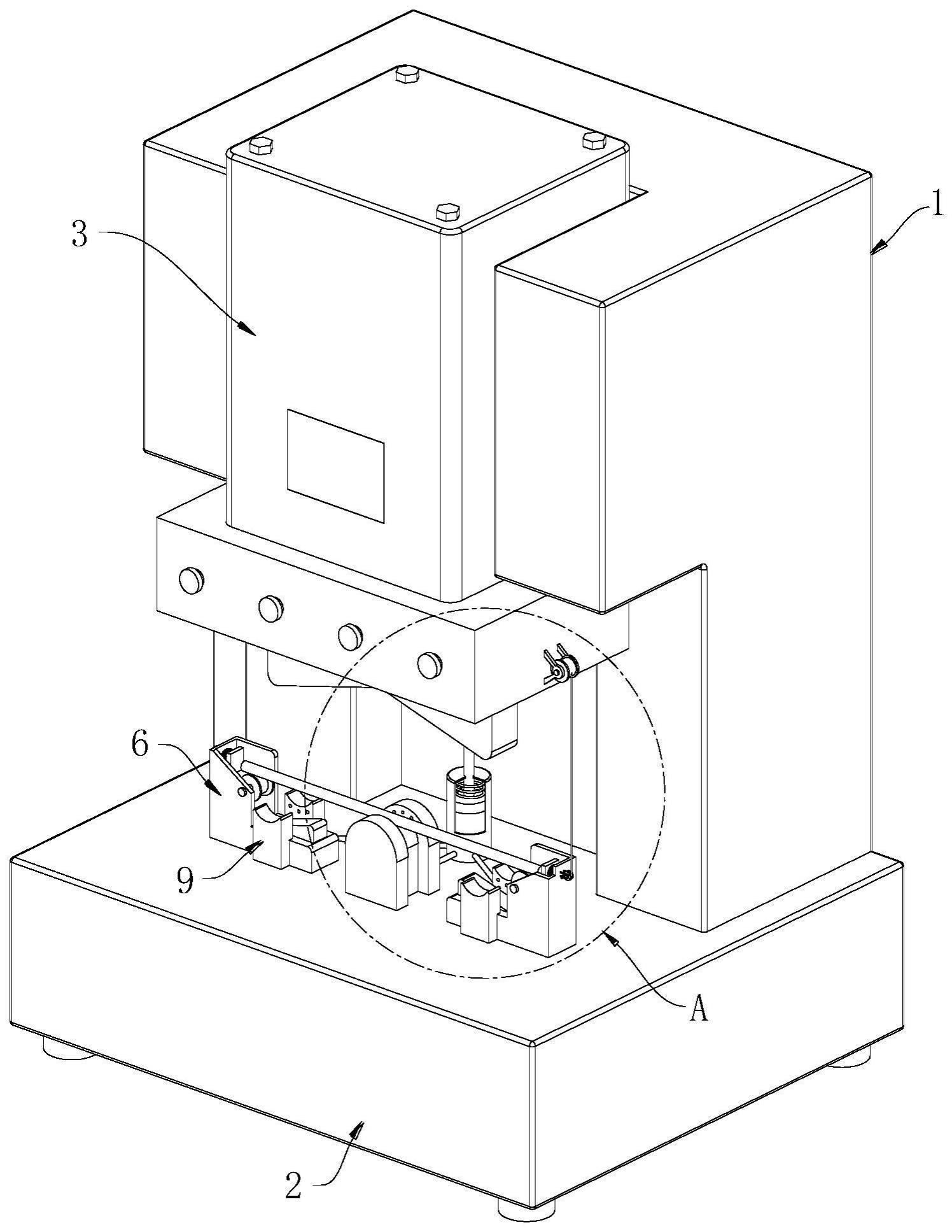 1
3
6
9
A
2