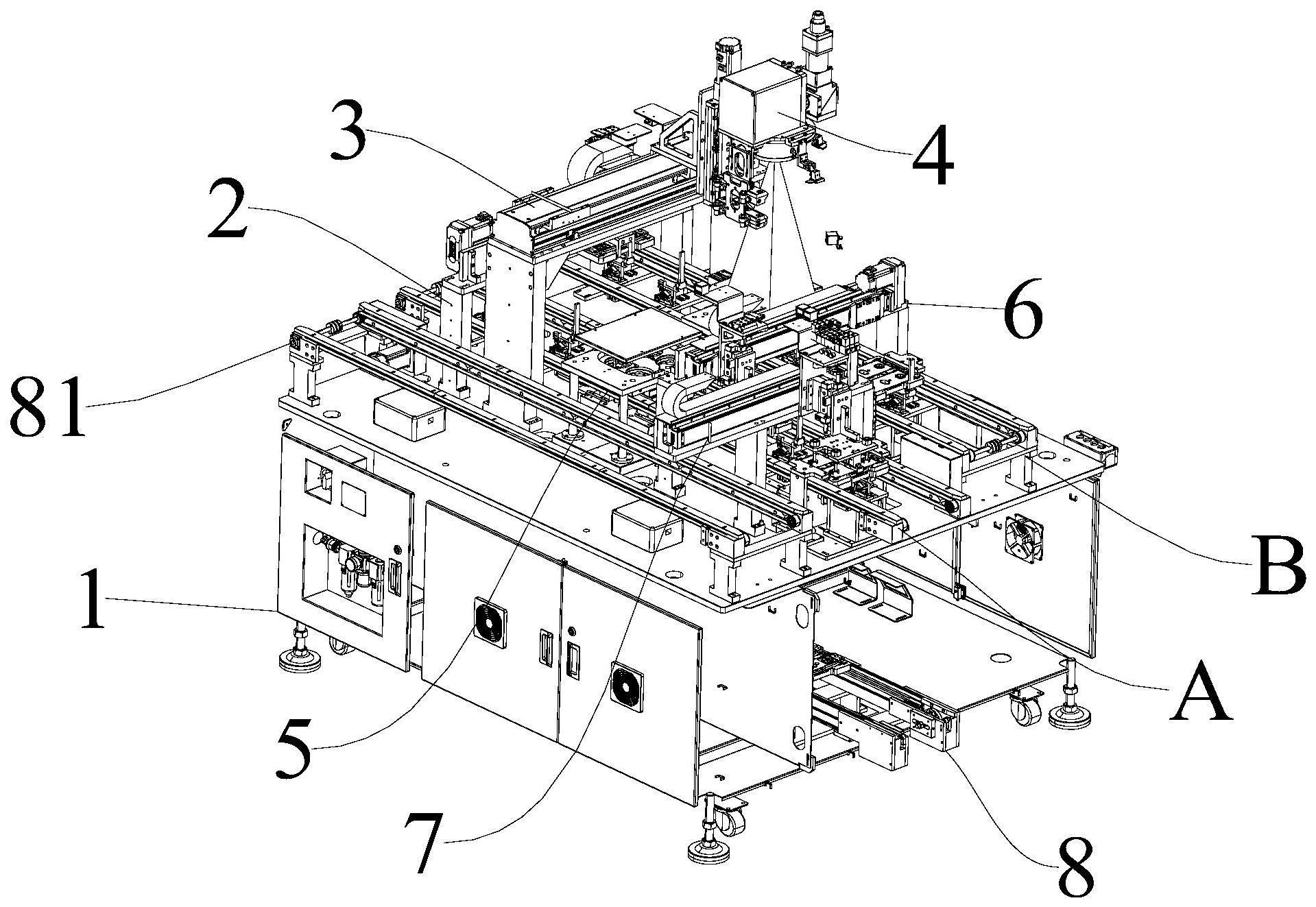 3
4
2
6
81
B
1
A
5
7
8