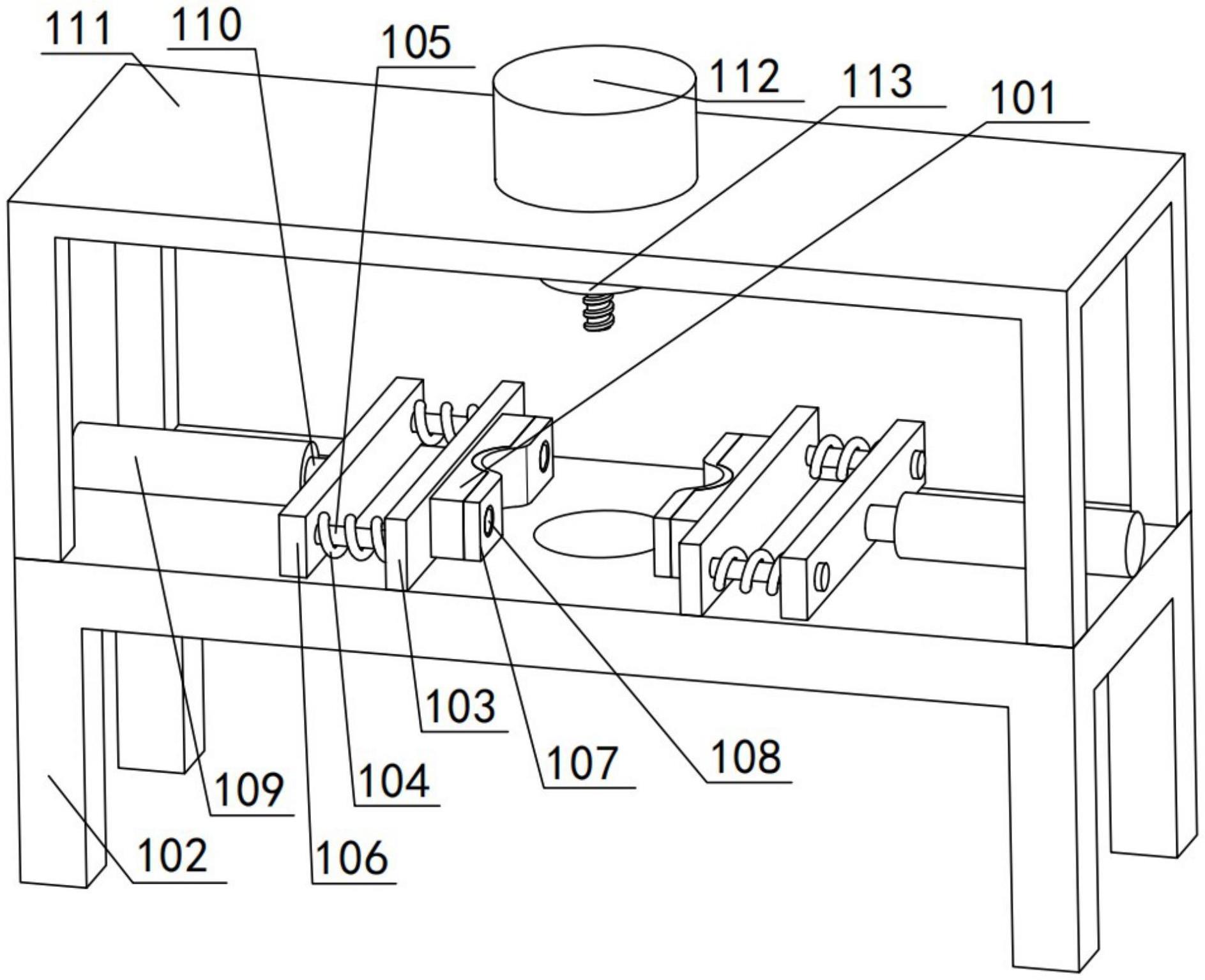 111
110
105
112
113
101
103
107
108
109
104
102
106