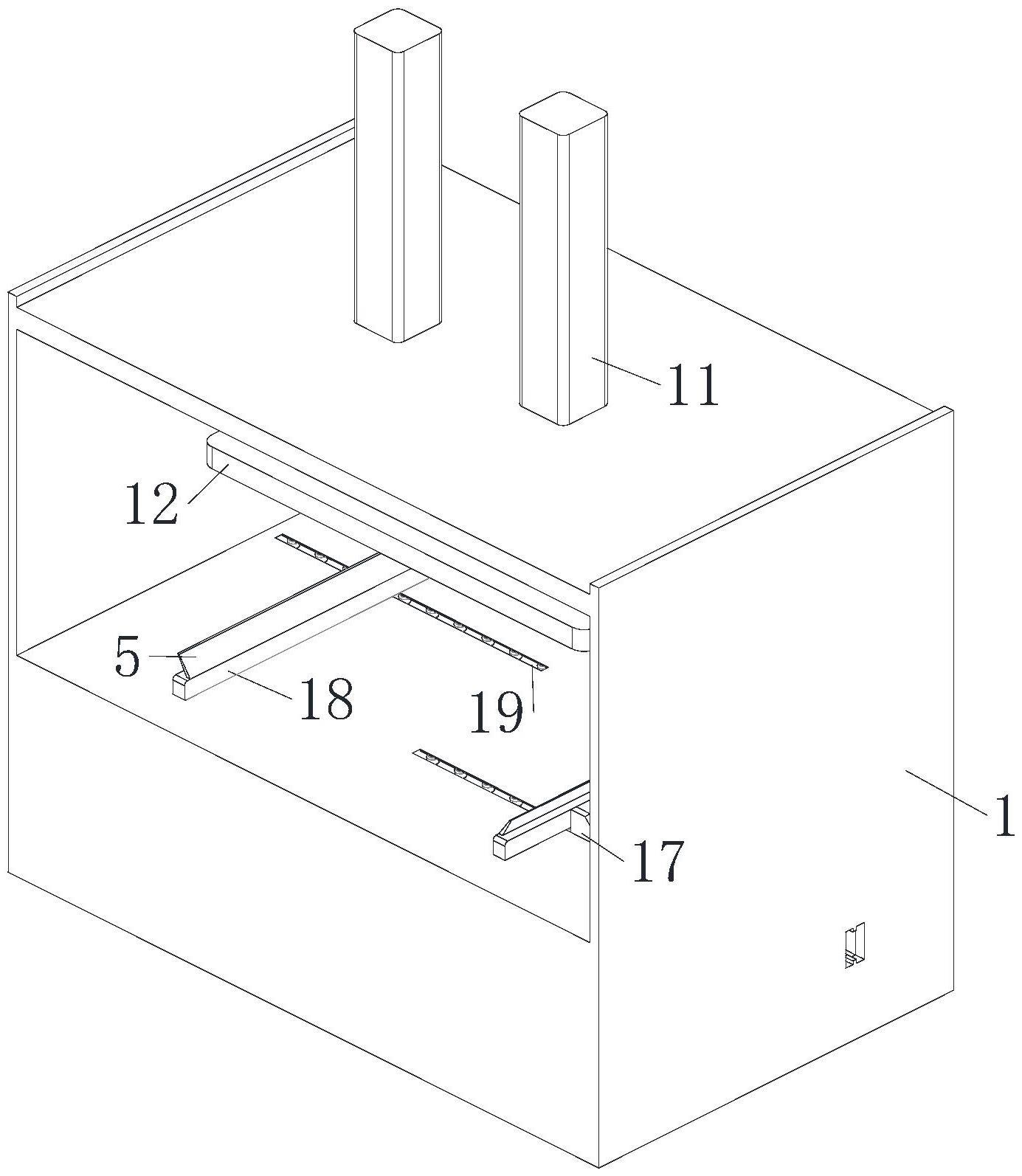 11

12

5

18

19

1

17