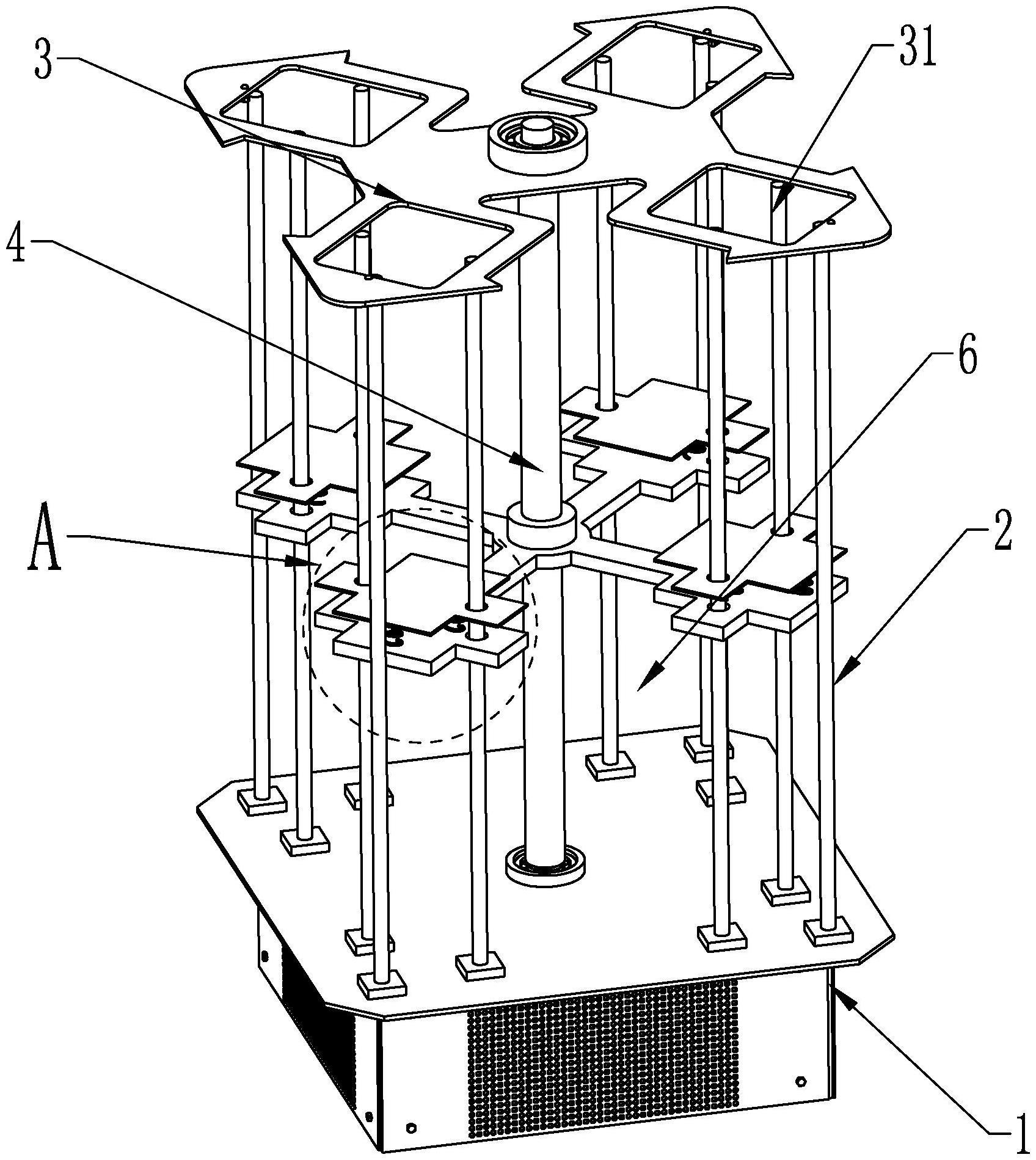 3
31
4
6
A
2
1