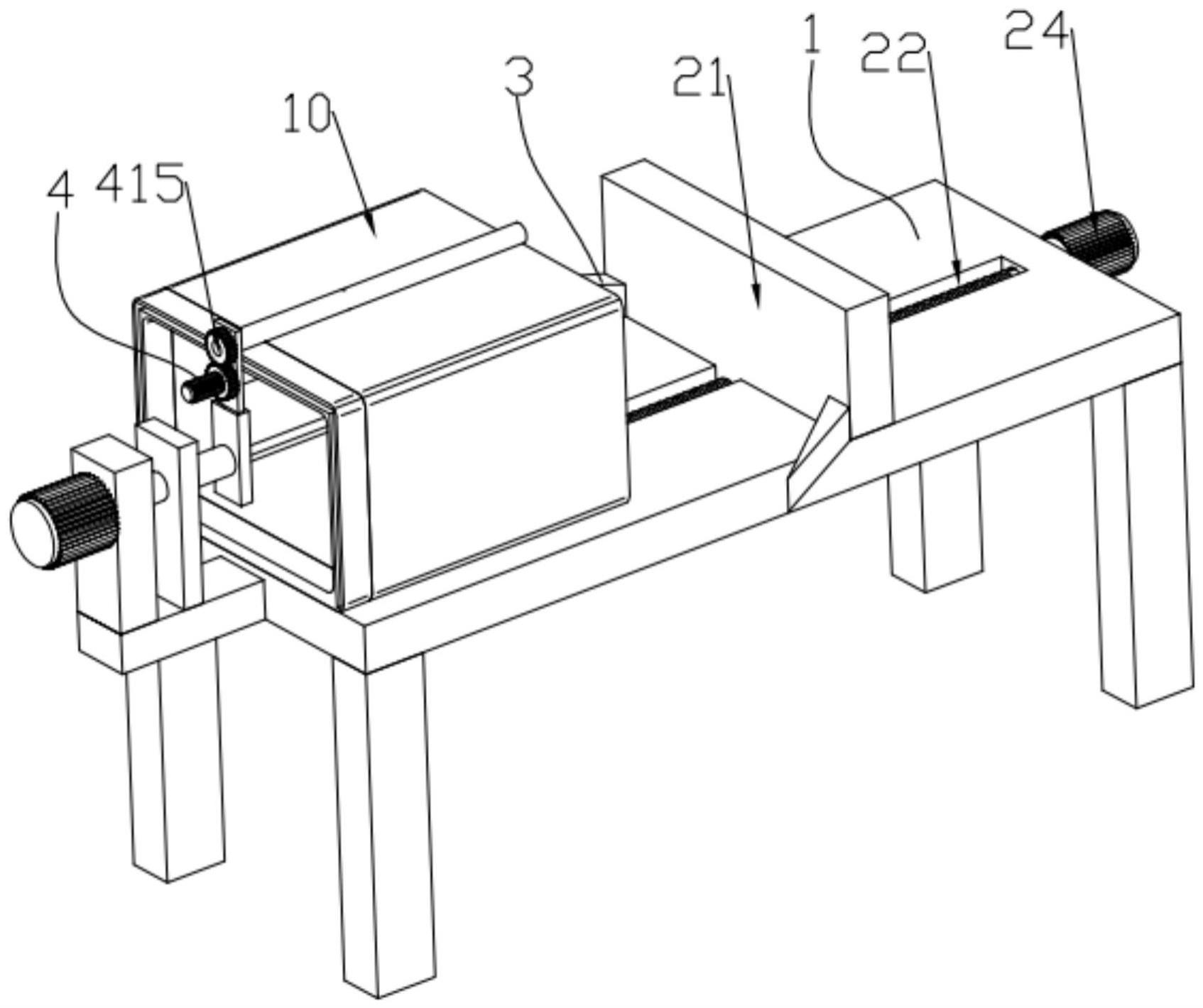 4 415 10 3 21 1 22 24