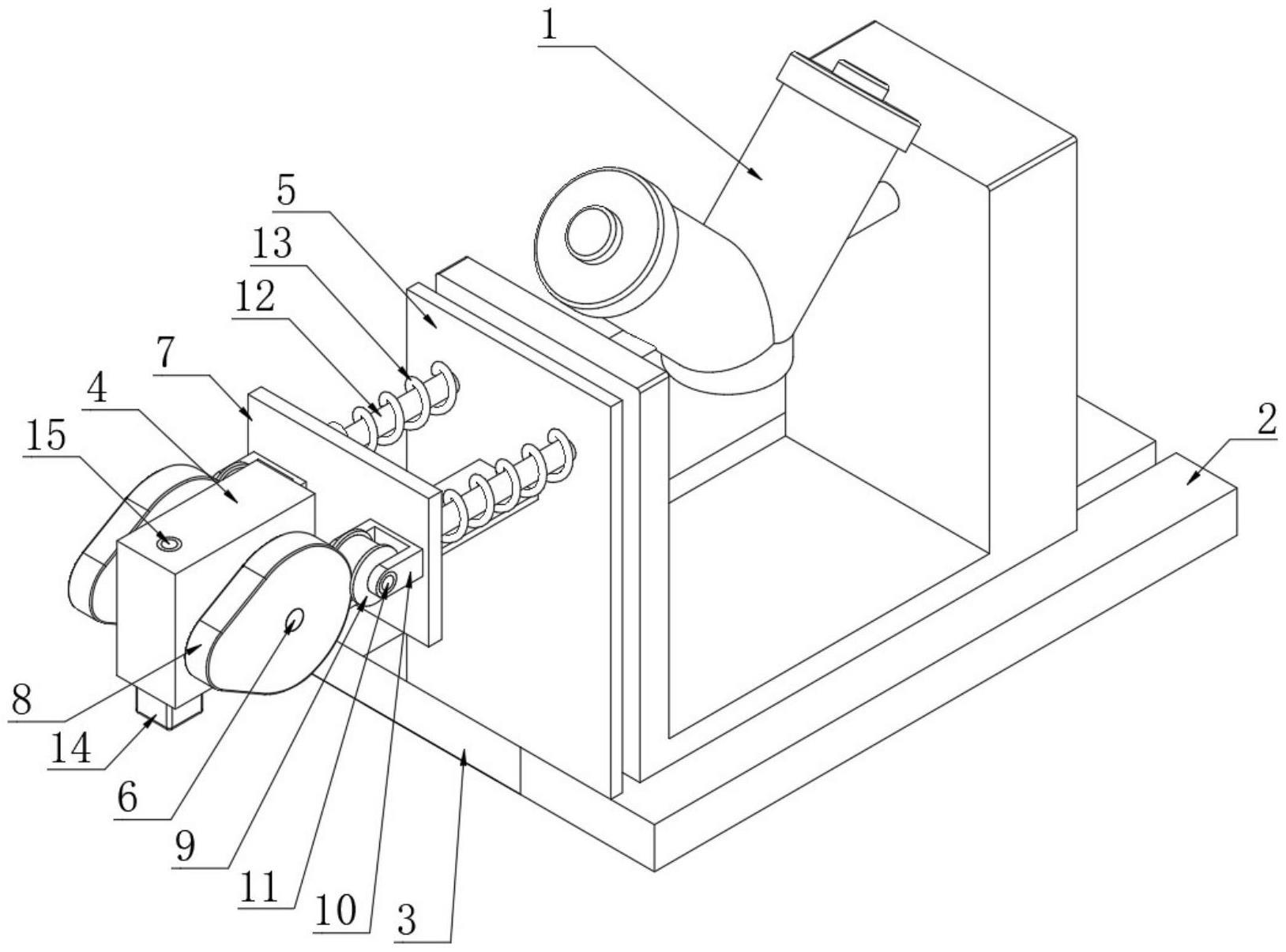 1
5
13
12
7
4
15
2
8
14
6
9
11
10
3