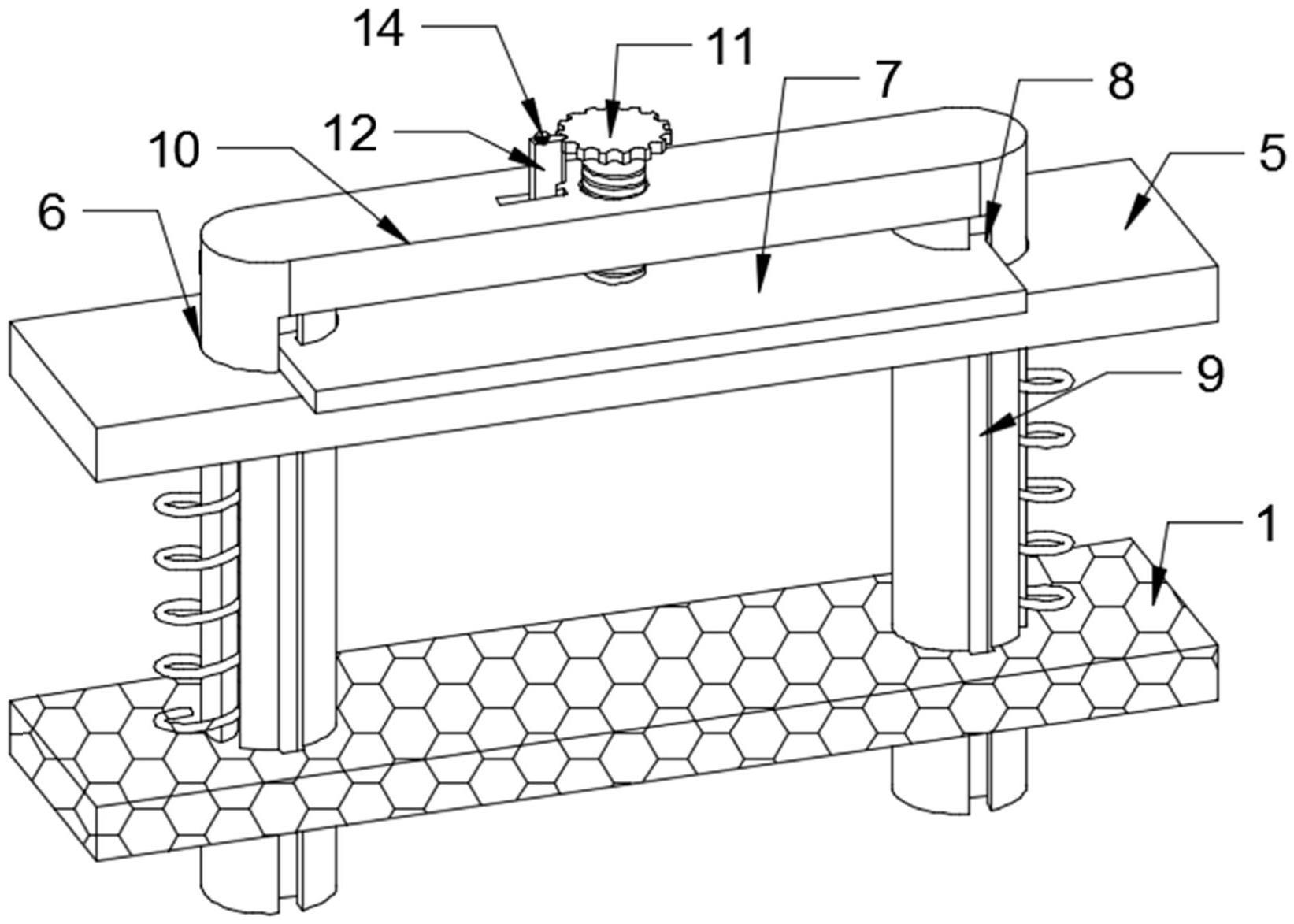 14
11
7
8
12
10
5
6
9
1