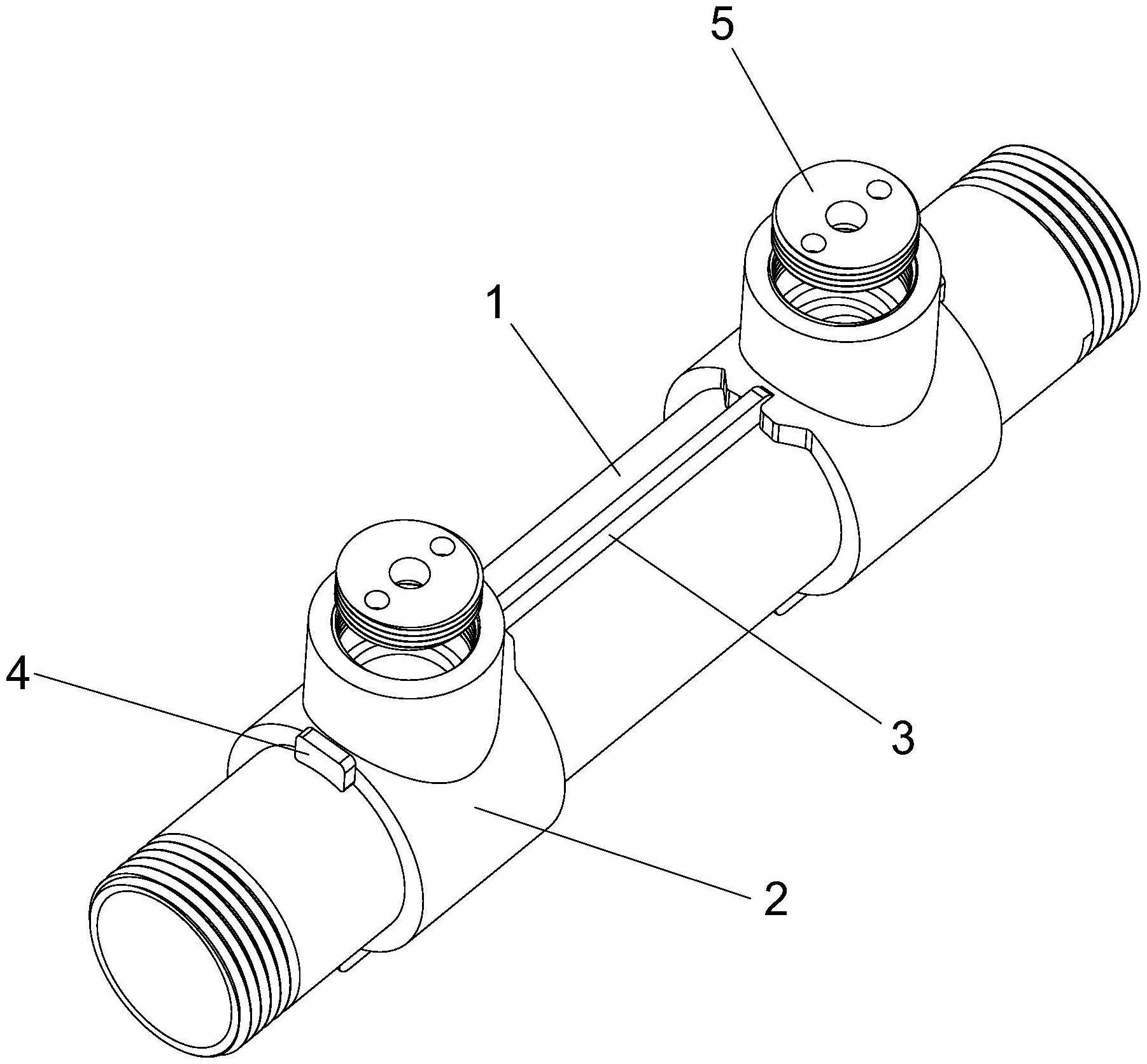 5
1
4
3
2