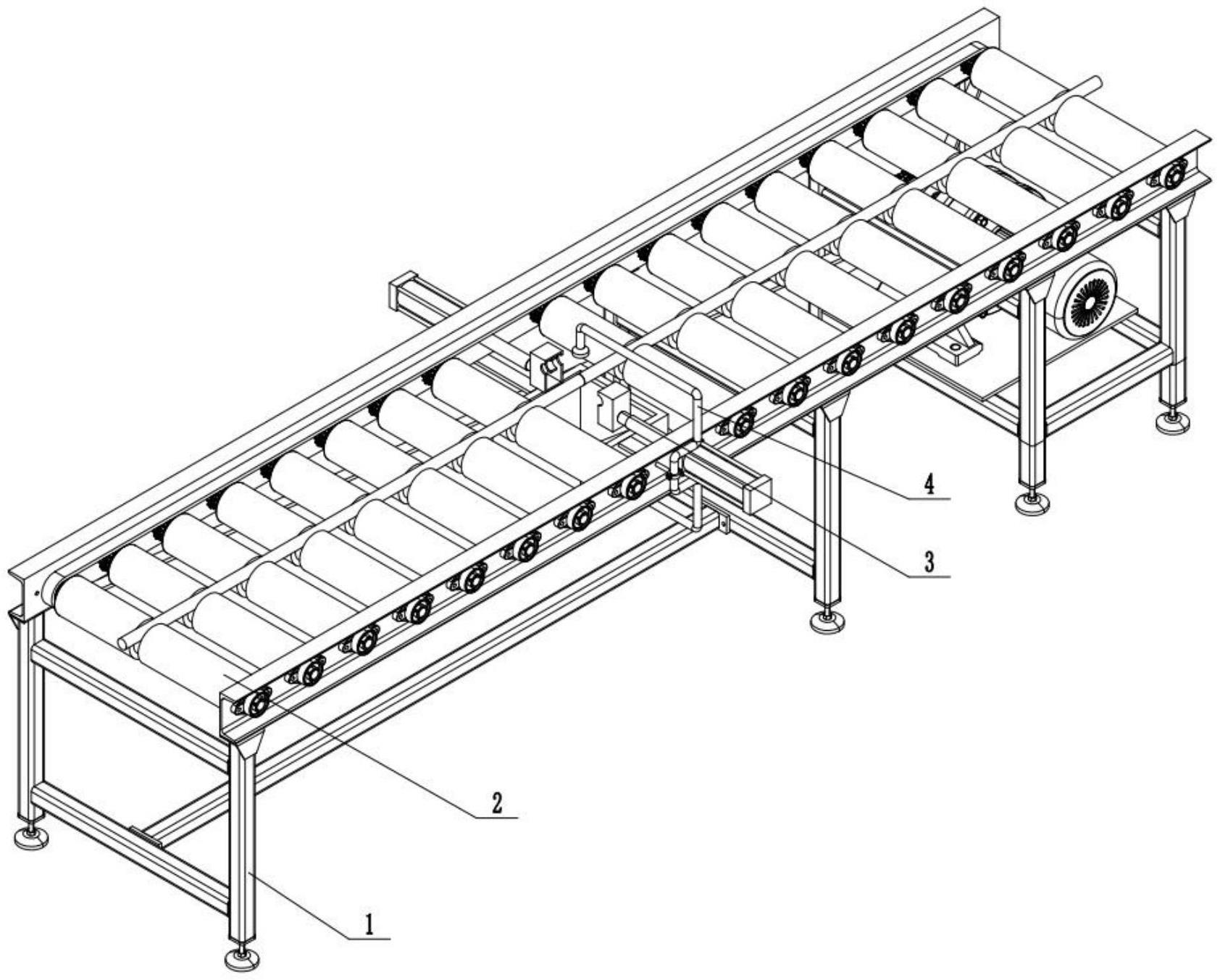 4

3

2

1