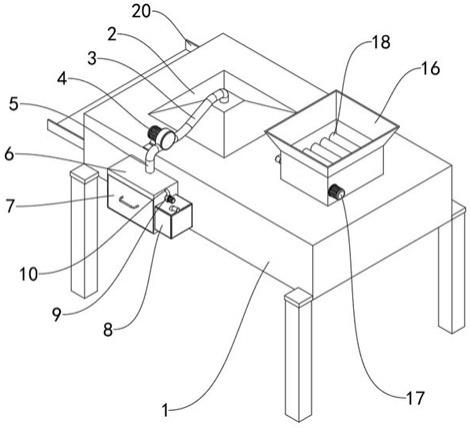 20
2
3
4
5
6
7
10
9
8
1
18
16
17