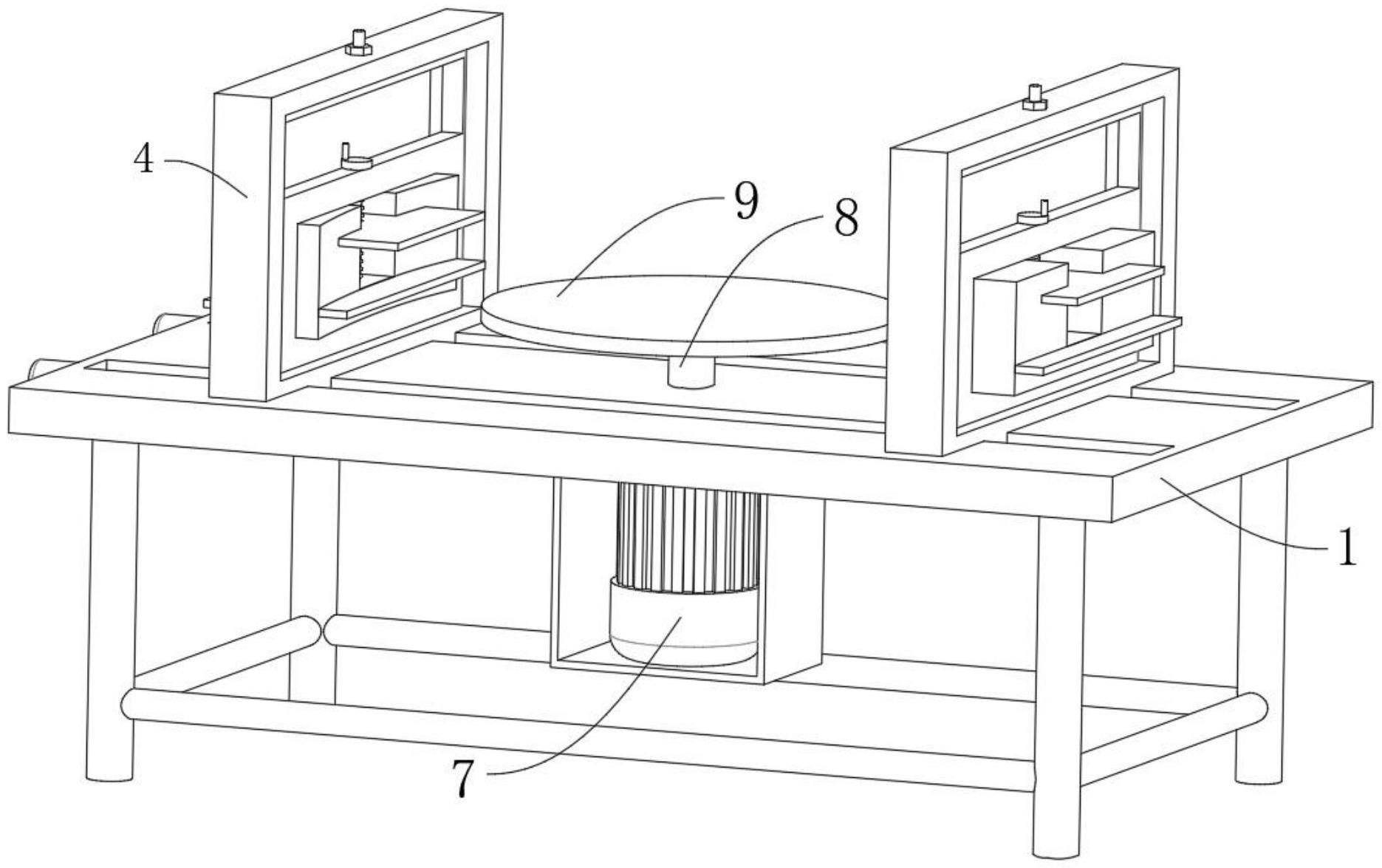 4
9
8
1
7