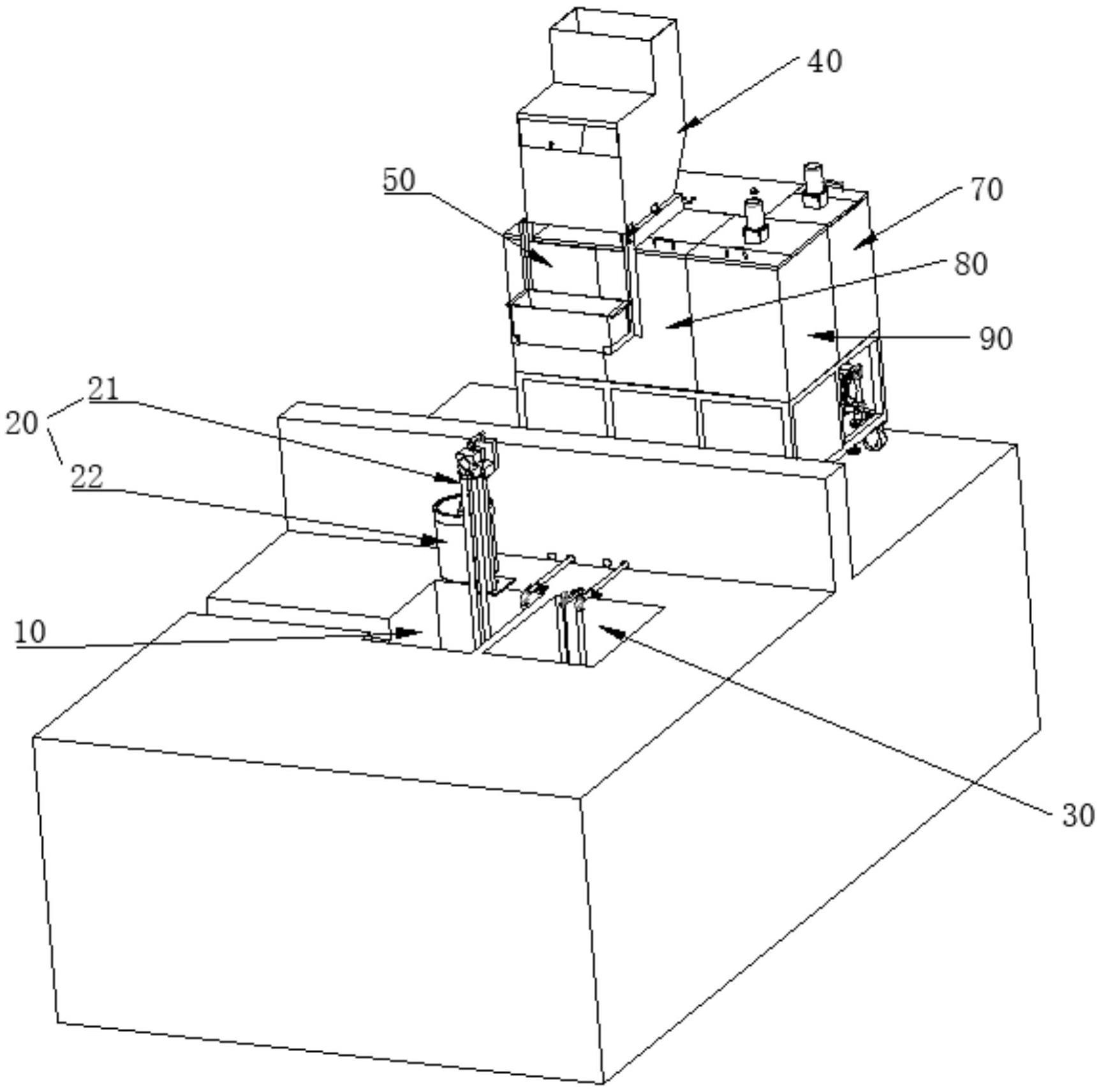 40

50

70

80

90

21

20

22

10

30