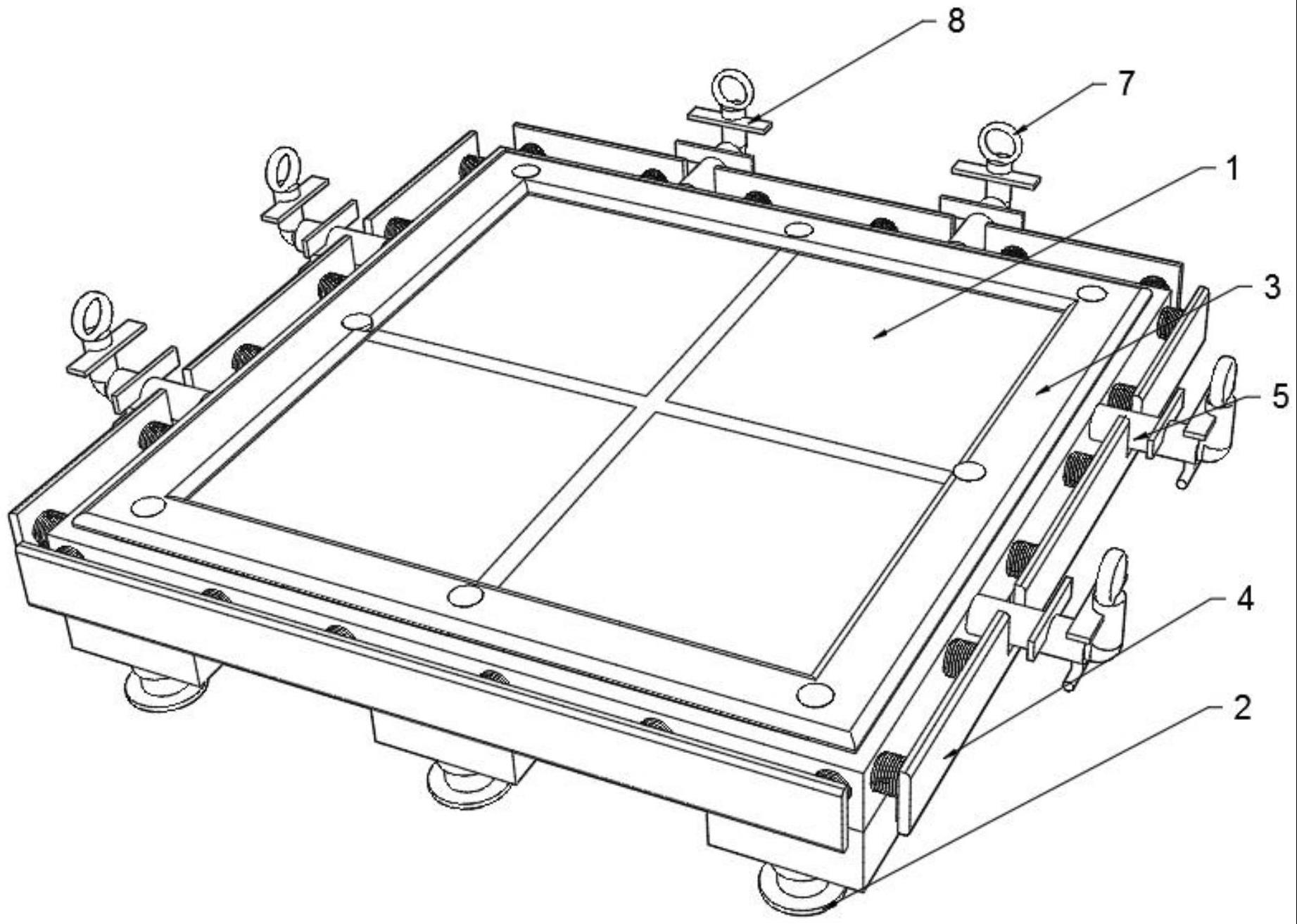 8
7
1
3
5
4
2