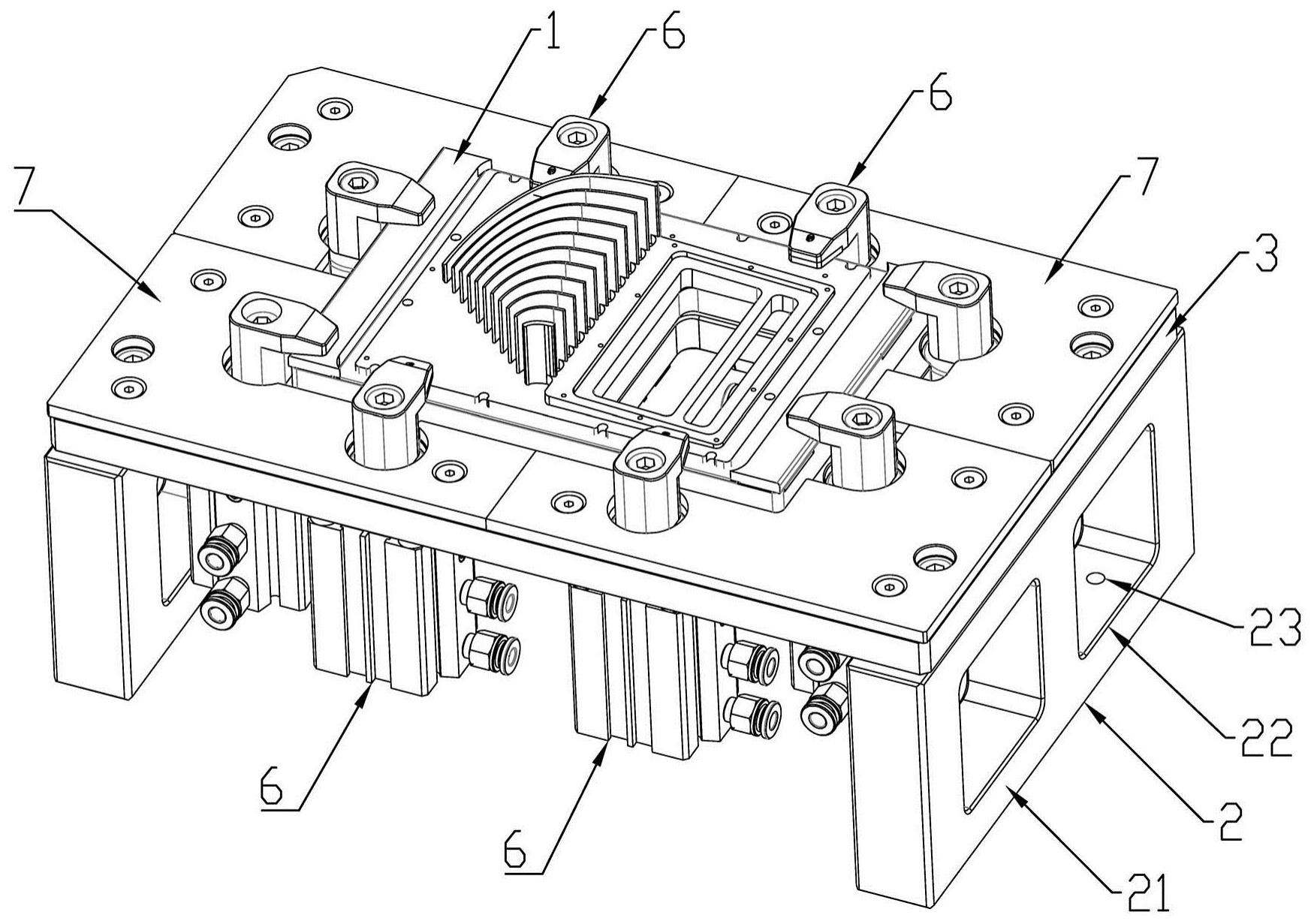 1
6
6
7
7
3
23
22
2
21
6
6