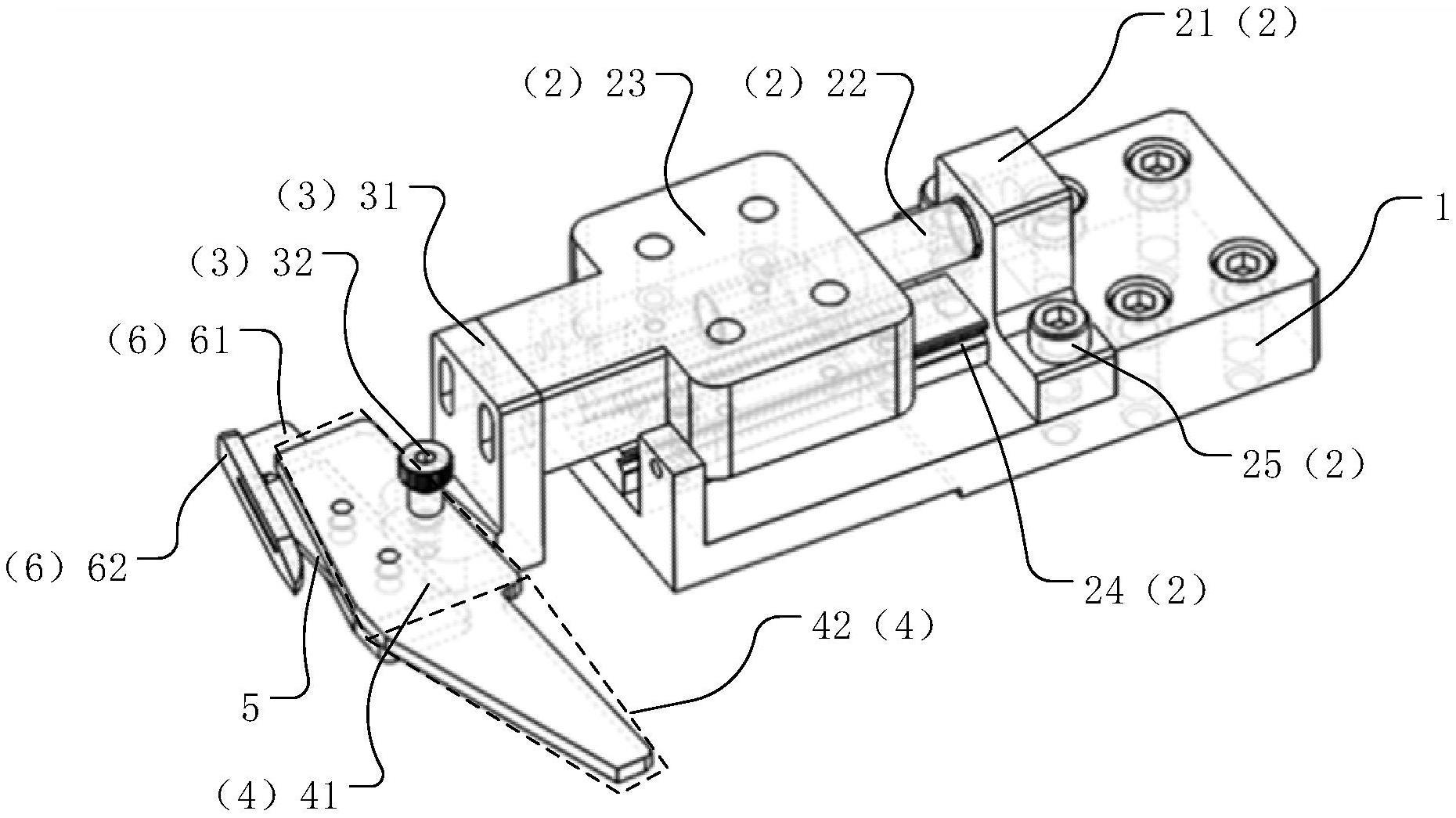 21（2）
（2）23
（2）22
（3）31
1
（3）32
（6）61
25（2）
（6）62
24（2）
42（4）
5
（4）41