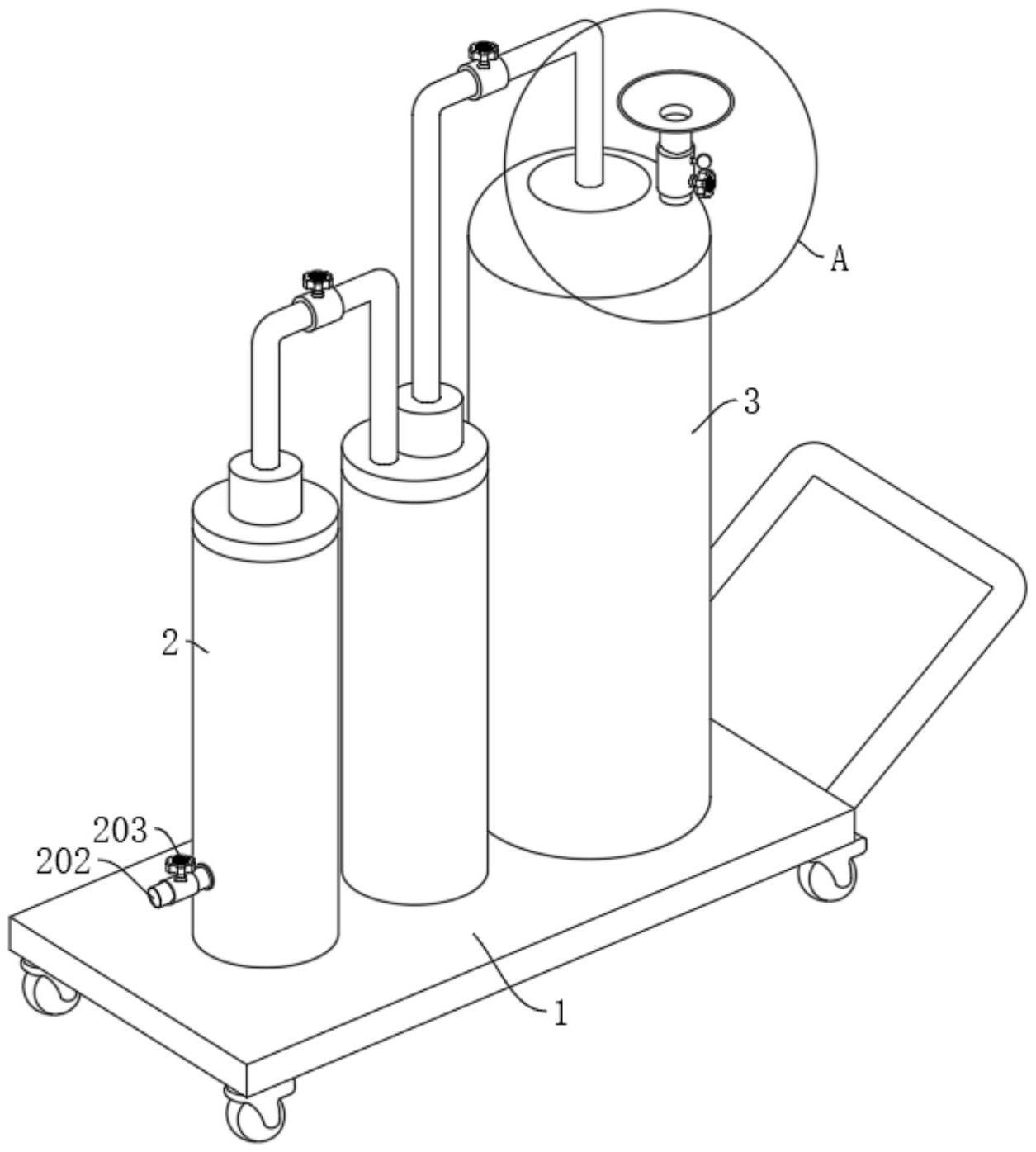 A
3
2
203
202
1