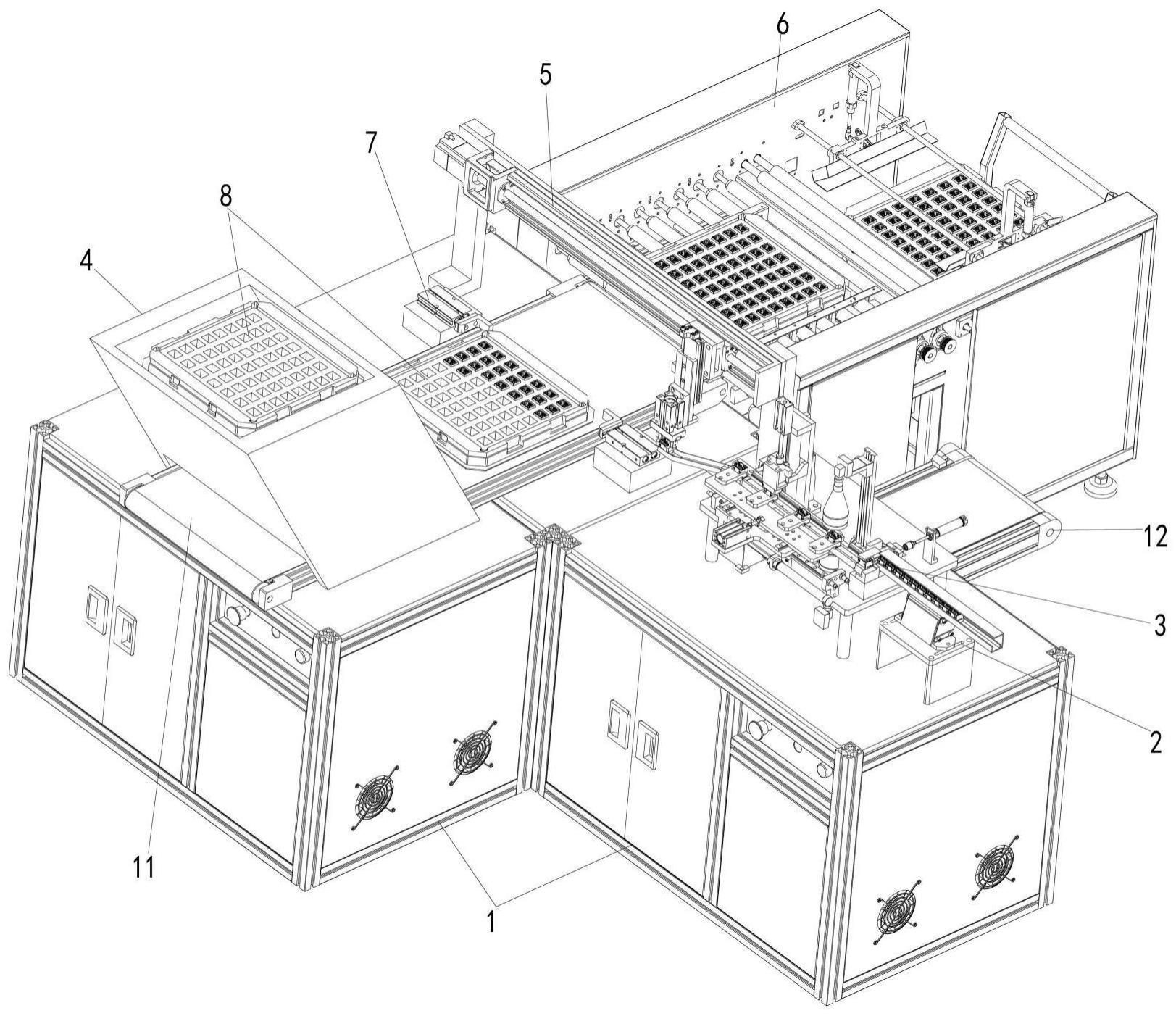 6
5
7
8
4
12
3
2
11
1