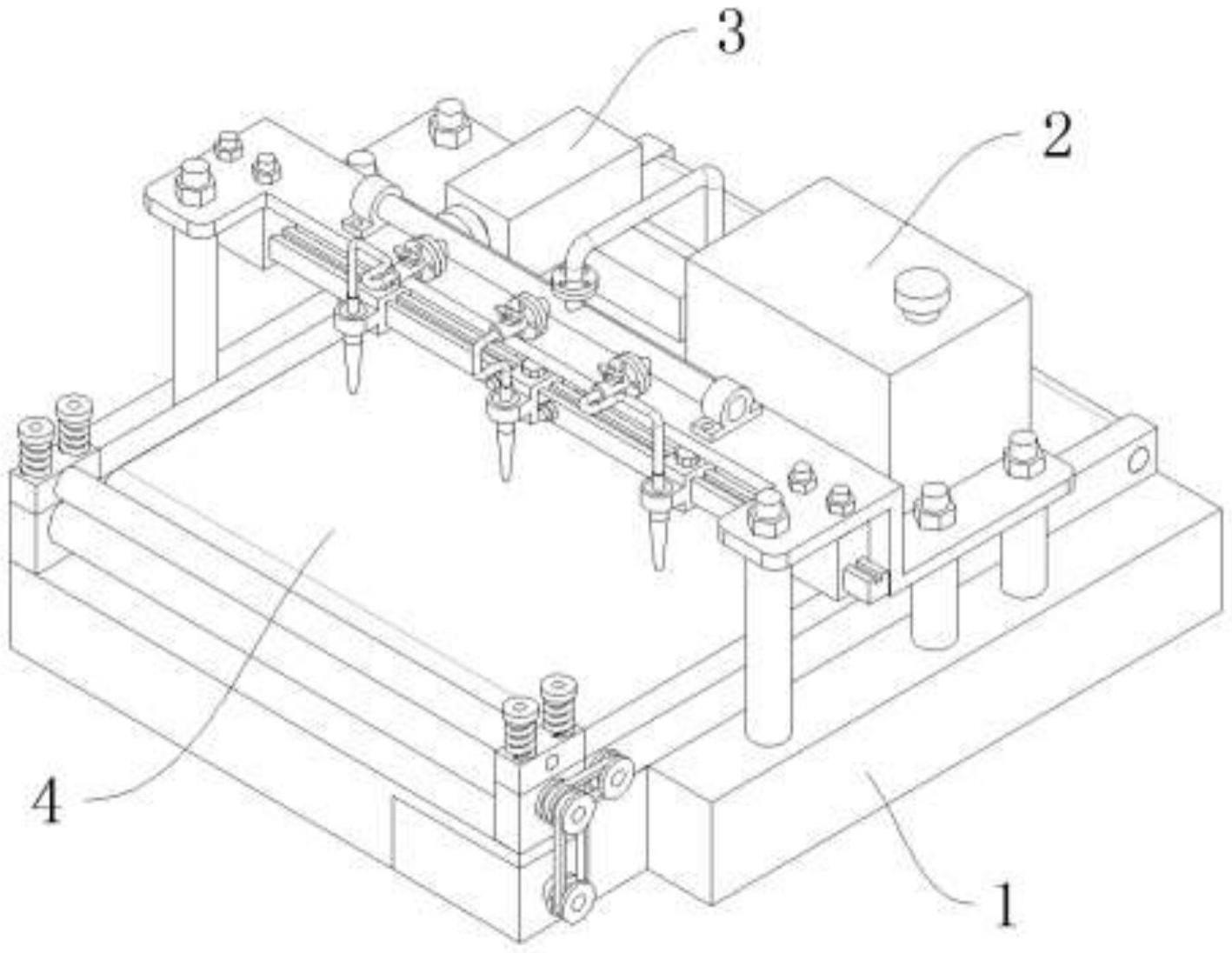 3
2
4
1